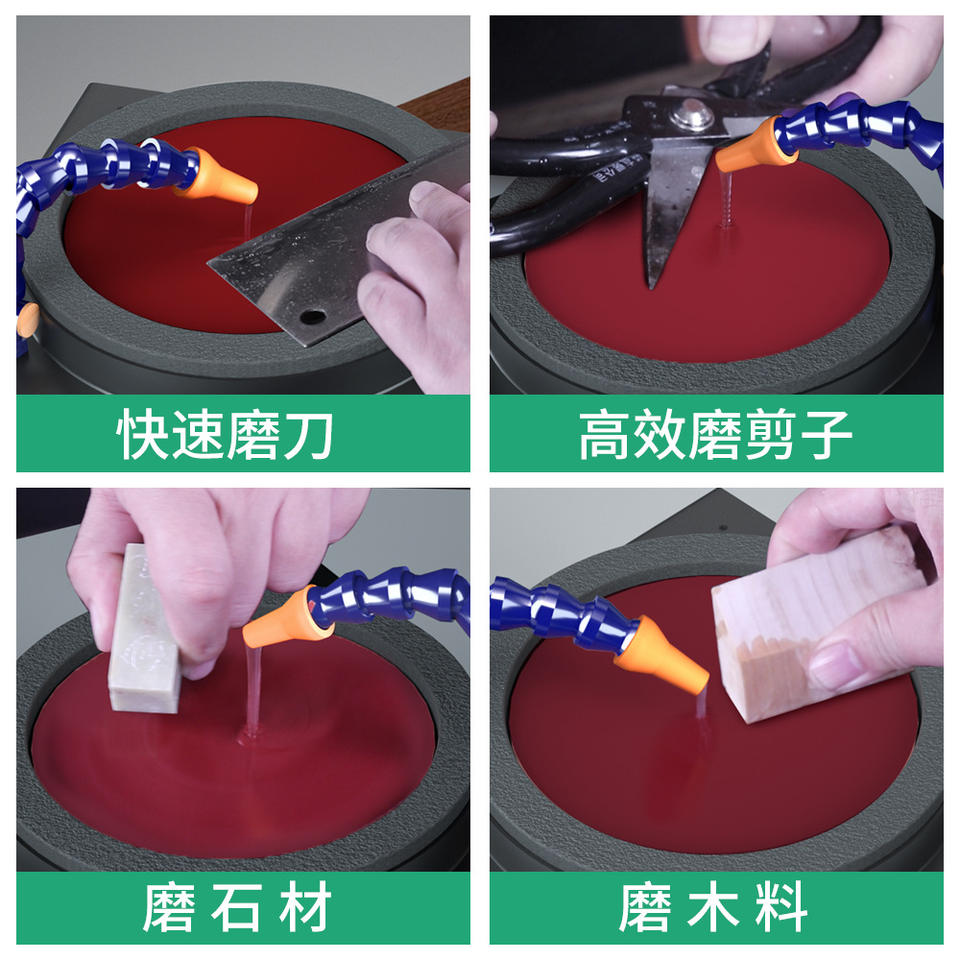 快速磨刀

高效磨剪子

磨石材

磨木料