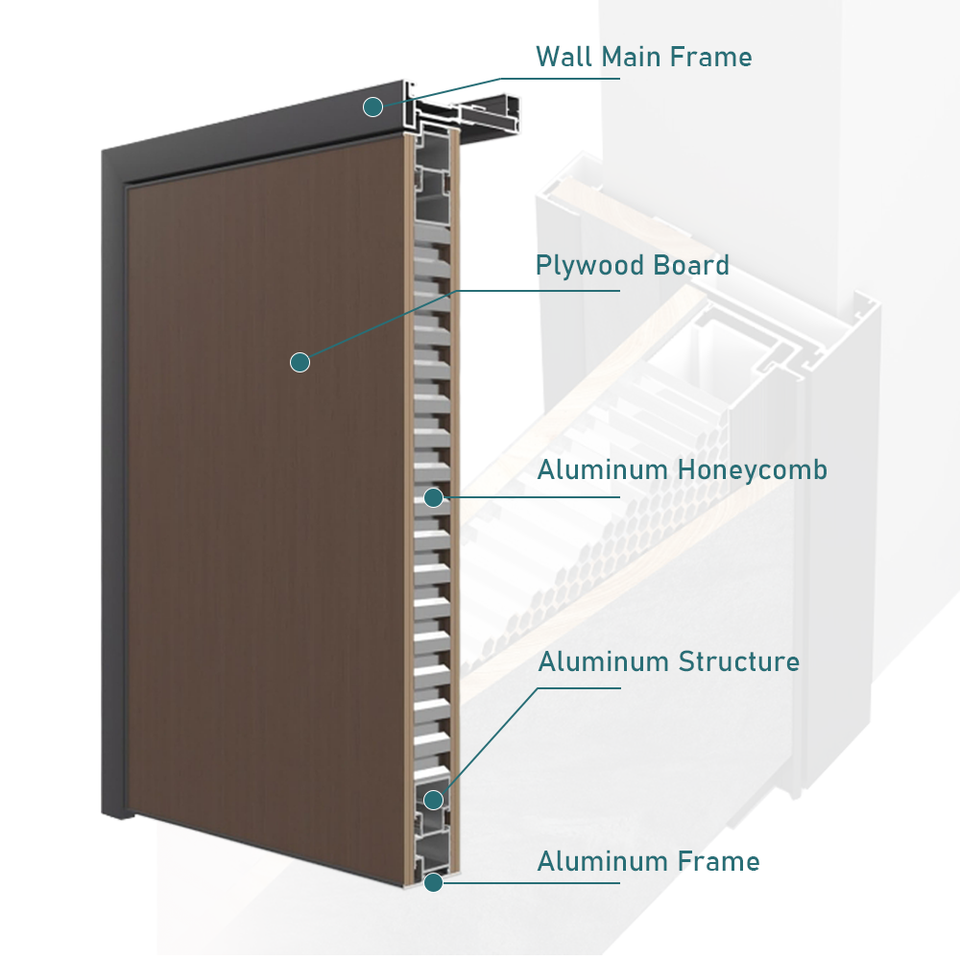 Wall Main Frame

Plywood Board

Aluminum Honeycomb

Aluminum Structure

Aluminum Frame