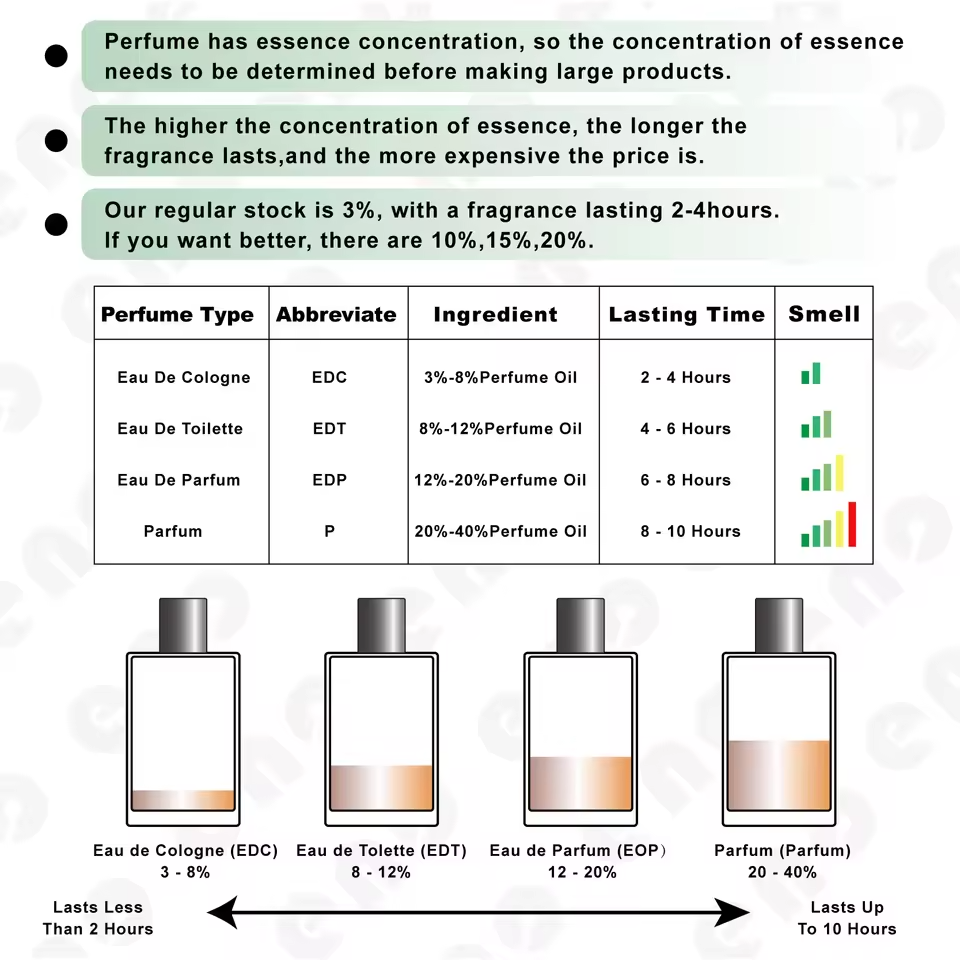 Perfume has essence concentration, so the concentration of essence needs to be determined before making large products.

The higher the concentration of essence, the longer the fragrance lasts,and the more expensive the price is.

Our regular stock is 3%, with a fragrance lasting 2-4hours. If you want better, there are 10%,15%,20%.

| Perfume Type | Abbreviate | Ingredient | Lasting Time | Smell |
|---|---|---|---|---|
| Eau De Cologne | EDC | 3%-8%Perfume Oil | 2 - 4 Hours | |
| Eau De Toilette | EDT | 8%-12%Perfume Oil | 4 - 6 Hours | |
| Eau De Parfum | EDP | 12%-20%Perfume Oil | 6 - 8 Hours | |
| Parfum | P | 20%-40%Perfume Oil | 8 - 10 Hours | |

Eau de Cologne (EDC)
3 - 8%

Eau de Tolette (EDT)
8 - 12%

Eau de Parfum (EOP)
12 - 20%

Parfum (Parfum)
20 - 40%

Lasts Less Than 2 Hours

Lasts Up To 10 Hours