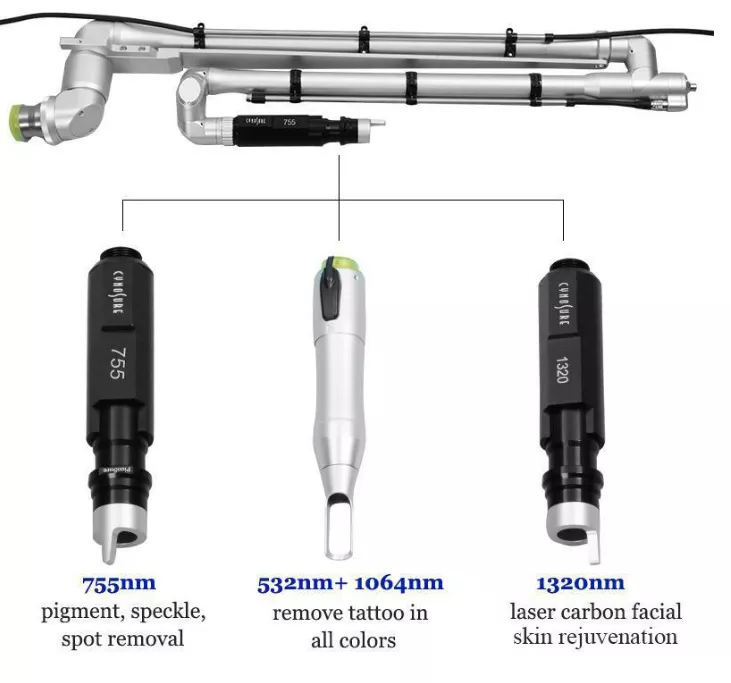 CYNOSURE 755

CYNOSURE
755
PicoSure

CYNOSURE
1320

755nm
pigment, speckle, spot removal

532nm+ 1064nm
remove tattoo in all colors

1320nm
laser carbon facial skin rejuvenation