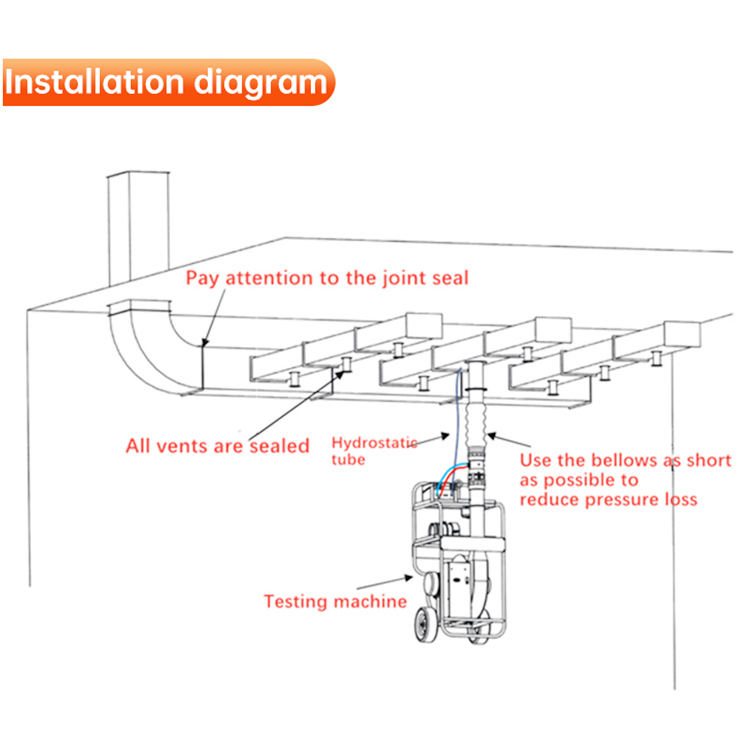 Installation diagram

Pay attention to the joint seal

All vents are sealed

Hydrostatic tube

Use the bellows as short as possible to reduce pressure loss

Testing machine