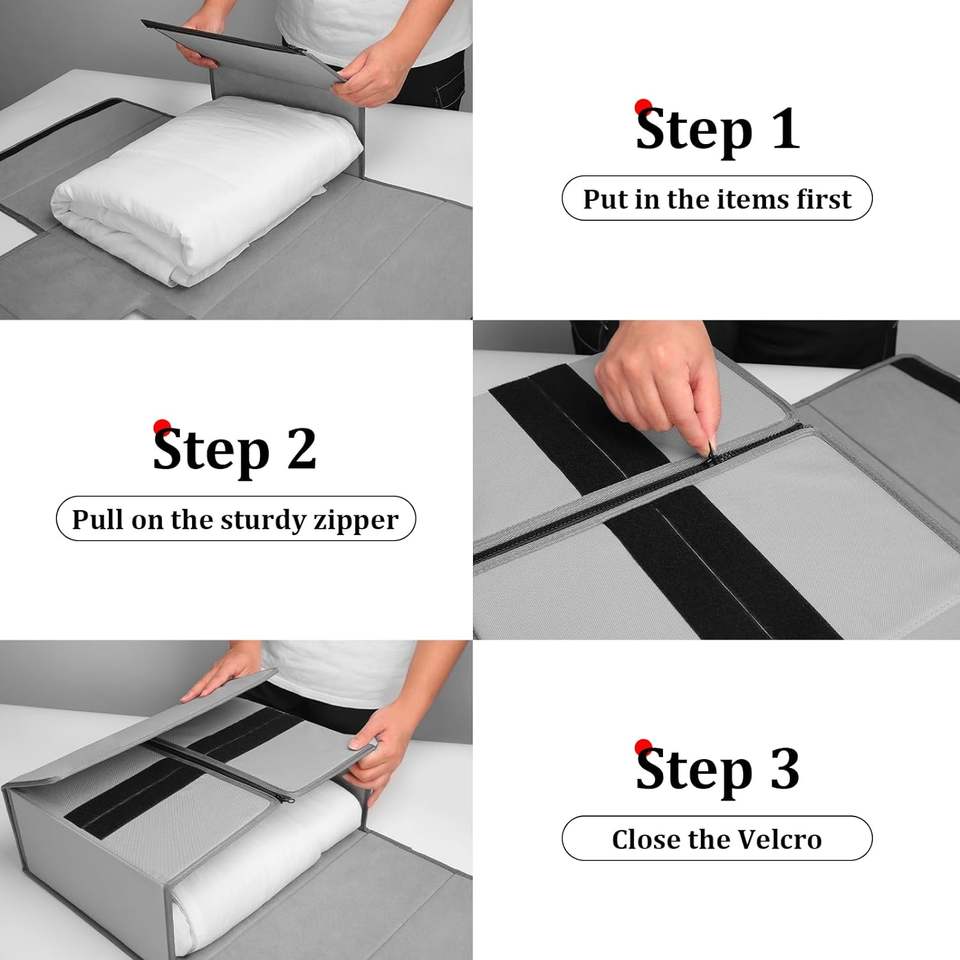 Step 1

Put in the items first

Step 2

Pull on the sturdy zipper

Step 3

Close the Velcro