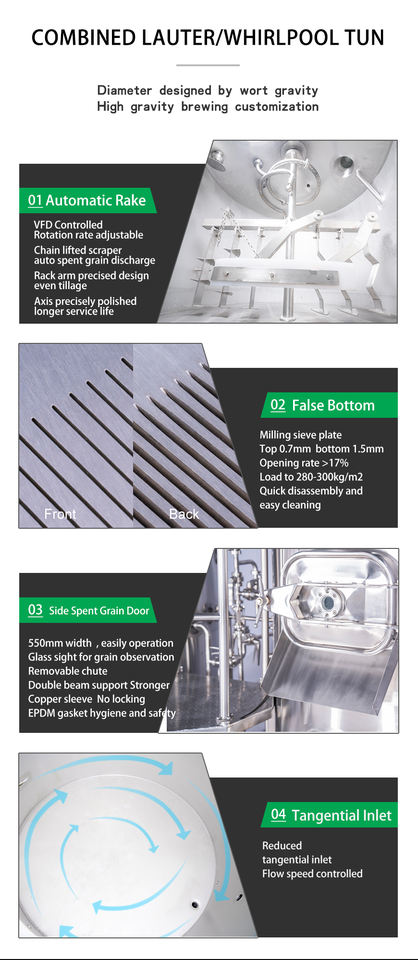 COMBINED LAUTER/WHIRLPOOL TUN

Diameter designed by wort gravity
High gravity brewing customization

01 Automatic Rake

VFD Controlled
Rotation rate adjustable

Chain lifted scraper
auto spent grain discharge

Rack arm precised design
even tillage

Axis precisely polished
longer service life

Front

Back

02 False Bottom

Milling sieve plate
Top 0.7mm bottom 1.5mm
Opening rate >17%
Load to 280-300kg/m2
Quick disassembly and
easy cleaning

03 Side Spent Grain Door

550mm width , easily operation
Glass sight for grain observation
Removable chute
Double beam support Stronger
Copper sleeve No locking
EPDM gasket hygiene and safety

04 Tangential Inlet

Reduced
tangential inlet
Flow speed controlled