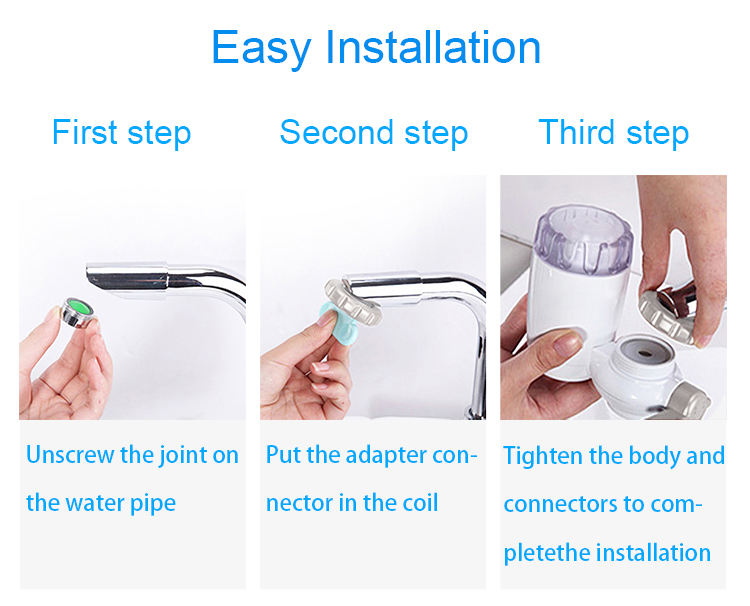 Easy Installation

First step

Unscrew the joint on the water pipe

Second step

Put the adapter connector in the coil

Third step

Tighten the body and connectors to completethe installation