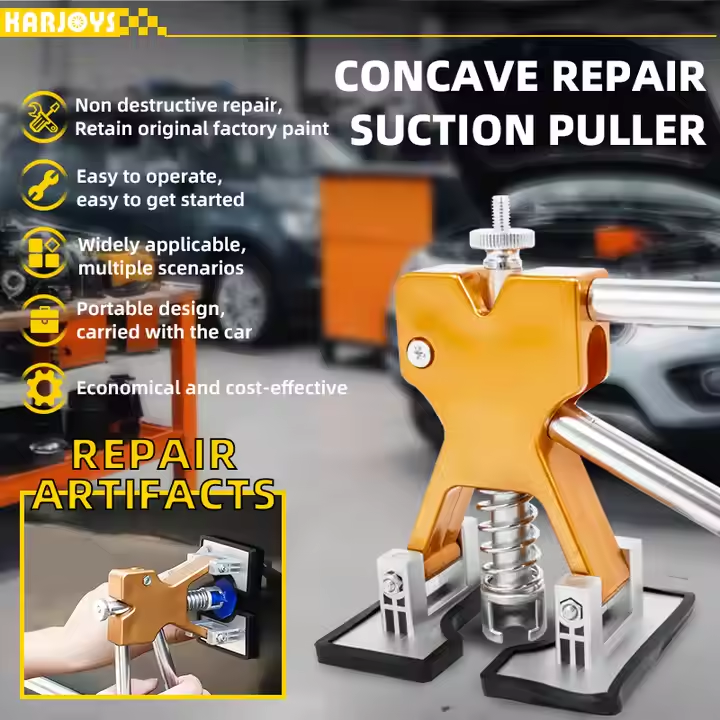 KARJOYS

CONCAVE REPAIR SUCTION PULLER

Non destructive repair, Retain original factory paint

Easy to operate, easy to get started

Widely applicable, multiple scenarios

Portable design, carried with the car

Economical and cost-effective

REPAIR ARTIFACTS