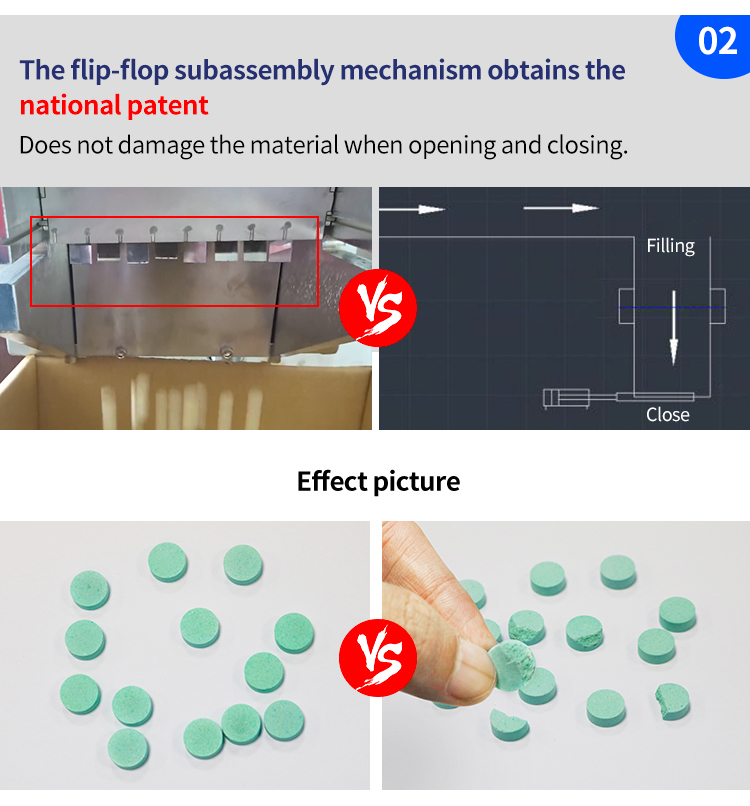 02

The flip-flop subassembly mechanism obtains the national patent

Does not damage the material when opening and closing.

VS

Filling

Close

Effect picture

VS