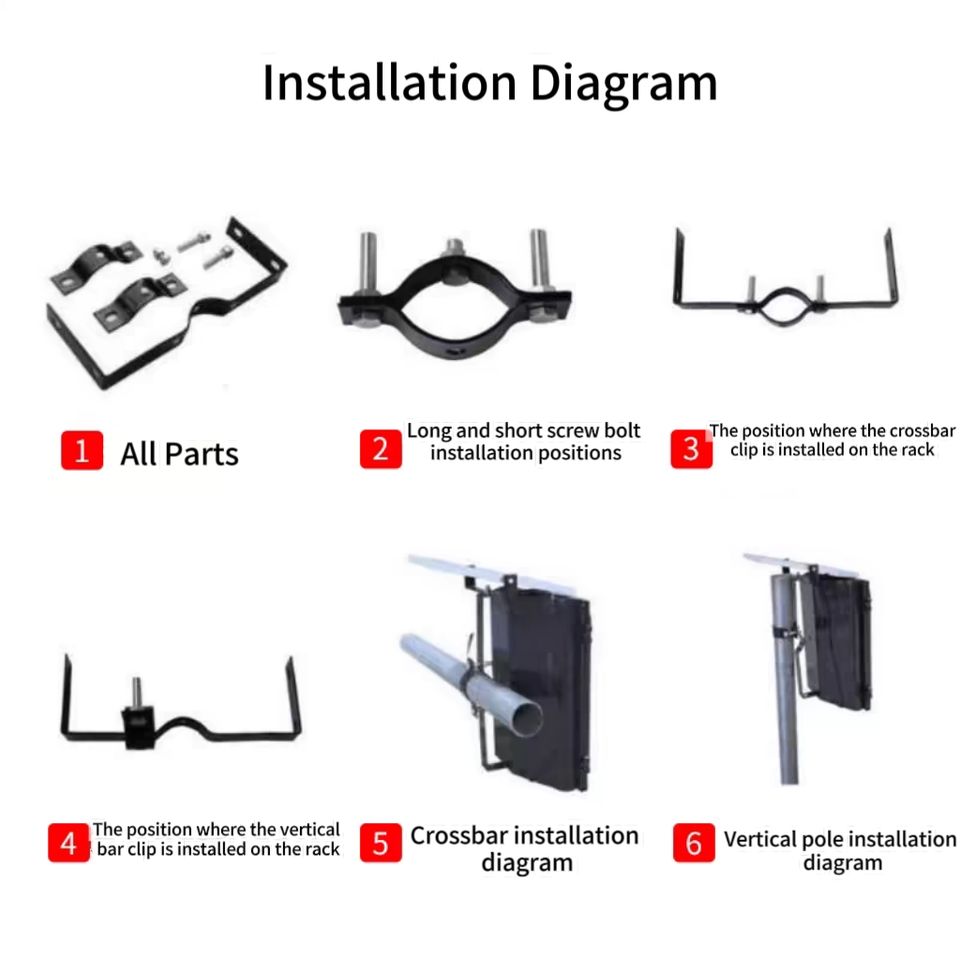 Installation Diagram

1 All Parts

2 Long and short screw bolt installation positions

3 The position where the crossbar clip is installed on the rack

4 The position where the vertical bar clip is installed on the rack

5 Crossbar installation diagram

6 Vertical pole installation diagram