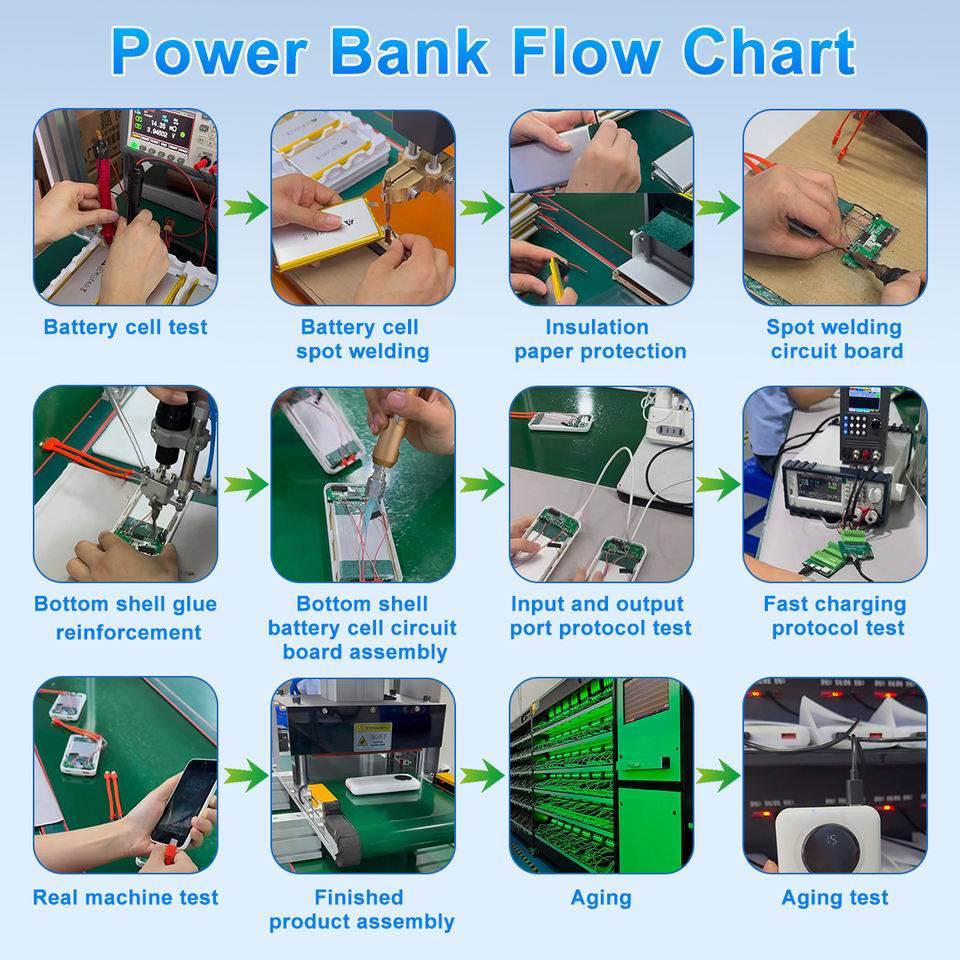 Power Bank Flow Chart

Battery cell test

Battery cell spot welding

Insulation paper protection

Spot welding circuit board

Bottom shell glue reinforcement

Bottom shell battery cell circuit board assembly

Input and output port protocol test

Fast charging protocol test

Real machine test

Finished product assembly

Aging

Aging test