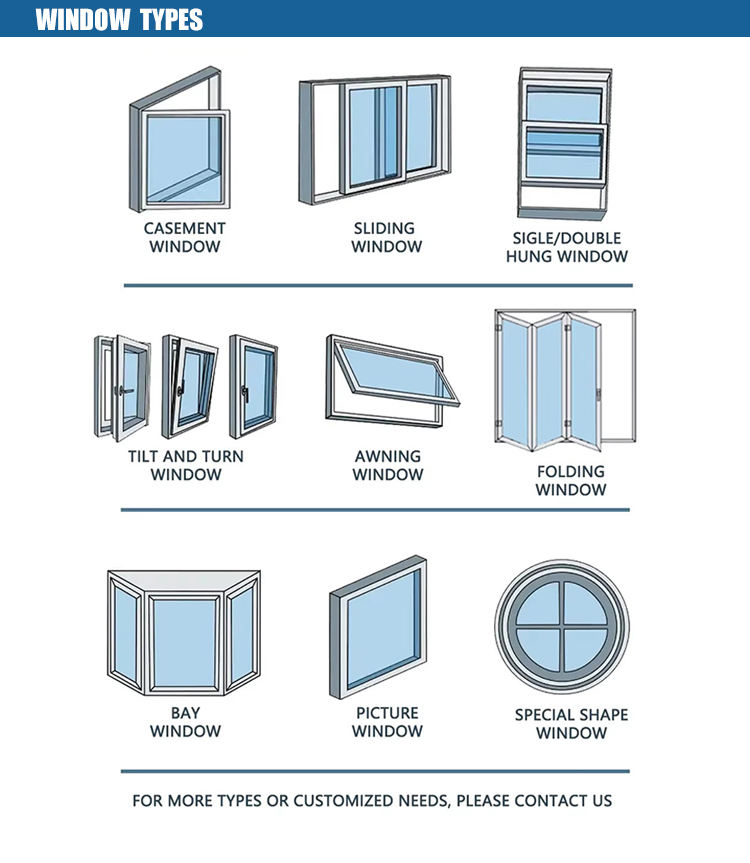 WINDOW TYPES

CASEMENT WINDOW

SLIDING WINDOW

SIGLE/DOUBLE HUNG WINDOW

TILT AND TURN WINDOW

AWNING WINDOW

FOLDING WINDOW

BAY WINDOW

PICTURE WINDOW

SPECIAL SHAPE WINDOW

FOR MORE TYPES OR CUSTOMIZED NEEDS, PLEASE CONTACT US