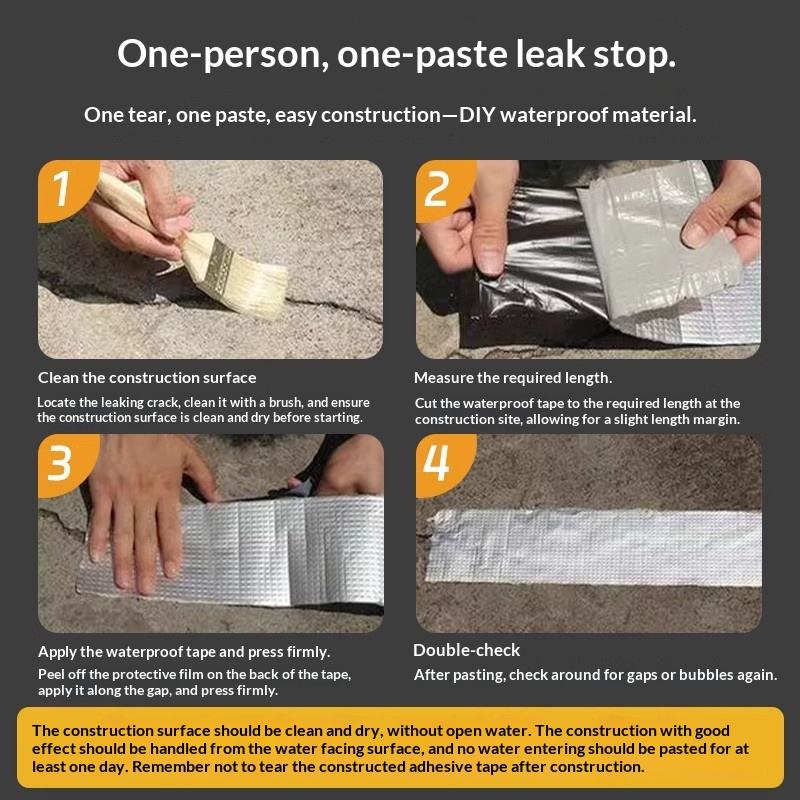 One-person, one-paste leak stop.

One tear, one paste, easy construction—DIY waterproof material.

1

Clean the construction surface

Locate the leaking crack, clean it with a brush, and ensure the construction surface is clean and dry before starting.

2

Measure the required length.

Cut the waterproof tape to the required length at the construction site, allowing for a slight length margin.

3

Apply the waterproof tape and press firmly.

Peel off the protective film on the back of the tape, apply it along the gap, and press firmly.

4

Double-check

After pasting, check around for gaps or bubbles again.

The construction surface should be clean and dry, without open water. The construction with good effect should be handled from the water facing surface, and no water entering should be pasted for at least one day. Remember not to tear the constructed adhesive tape after construction.