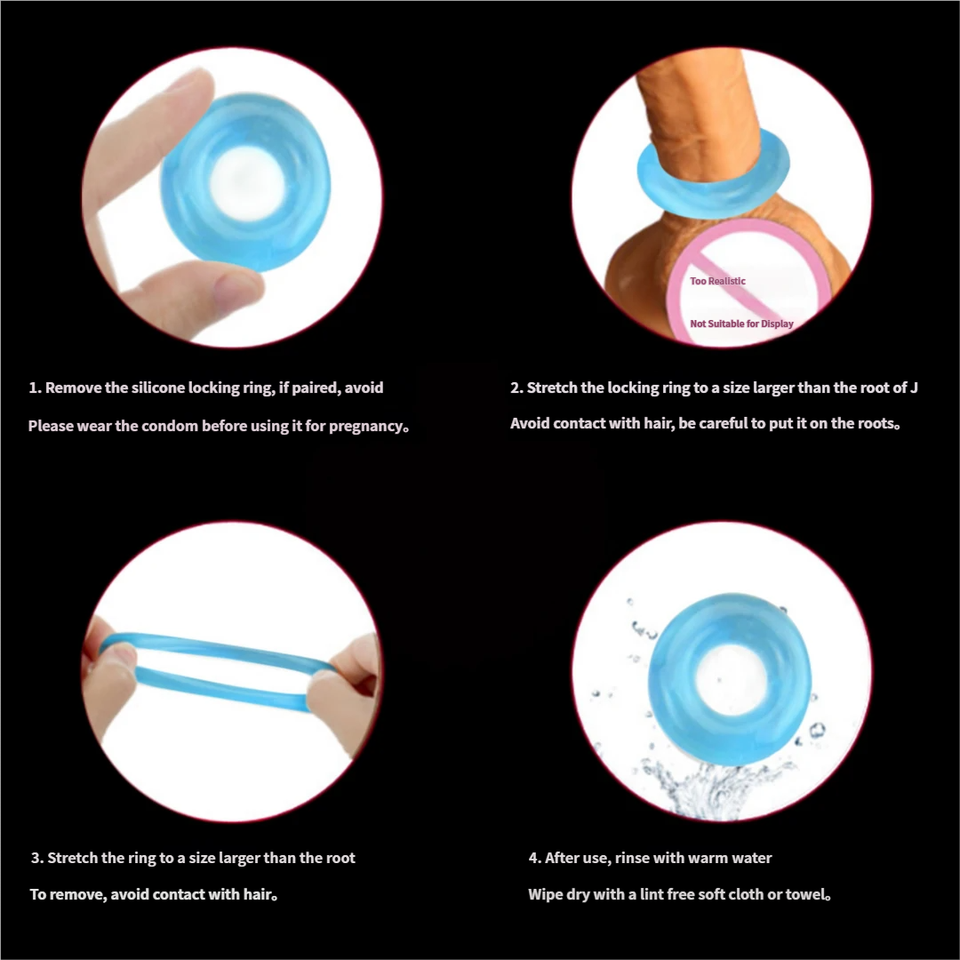 Too Realistic

Not Suitable for Display

1. Remove the silicone locking ring, if paired, avoid

Please wear the condom before using it for pregnancy。

2. Stretch the locking ring to a size larger than the root of J

Avoid contact with hair, be careful to put it on the roots。

3. Stretch the ring to a size larger than the root

To remove, avoid contact with hair。

4. After use, rinse with warm water

Wipe dry with a lint free soft cloth or towel。