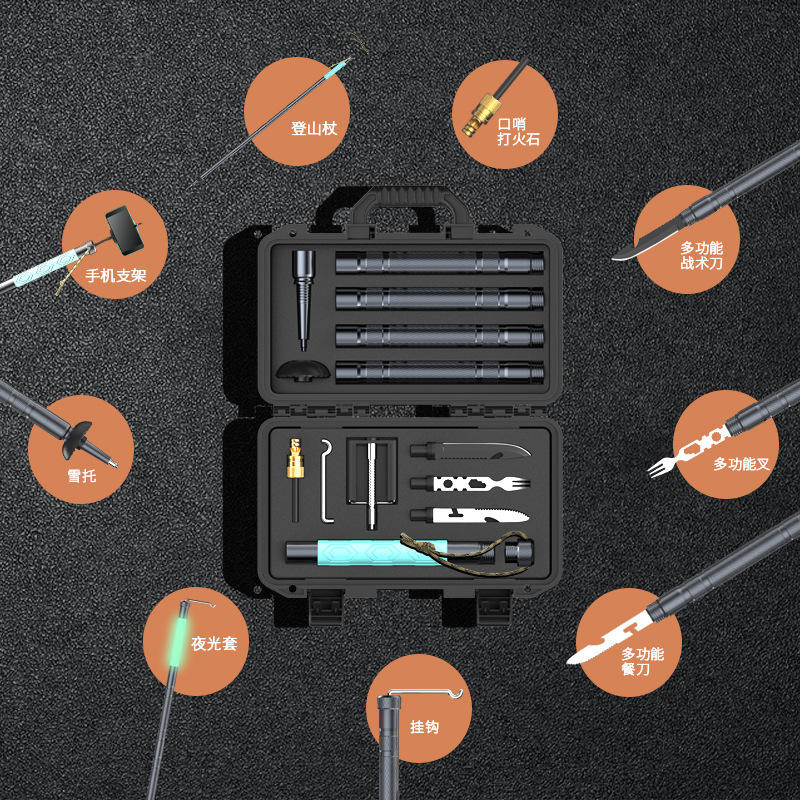 登山杖

口哨
打火石

手机支架

多功能
战术刀

雪托

多功能叉

夜光套

多功能
餐刀

挂钩