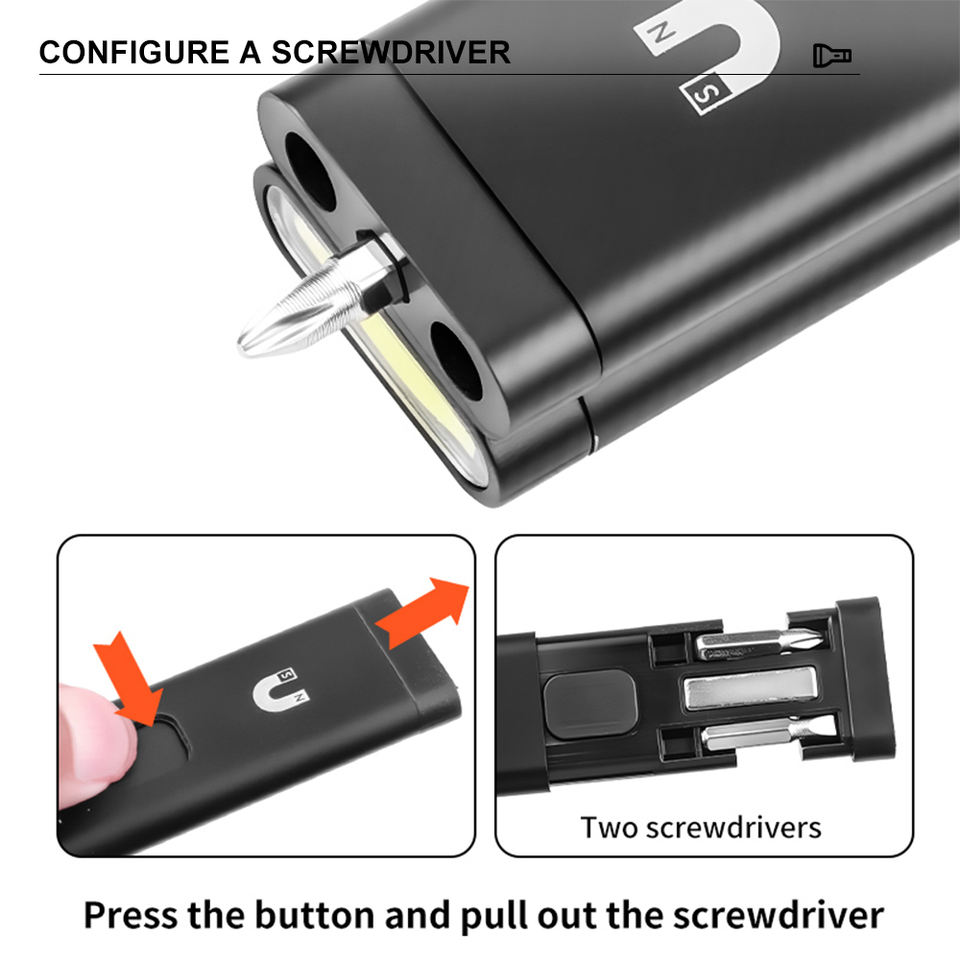 CONFIGURE A SCREWDRIVER

N S

S N

Two screwdrivers

Press the button and pull out the screwdriver