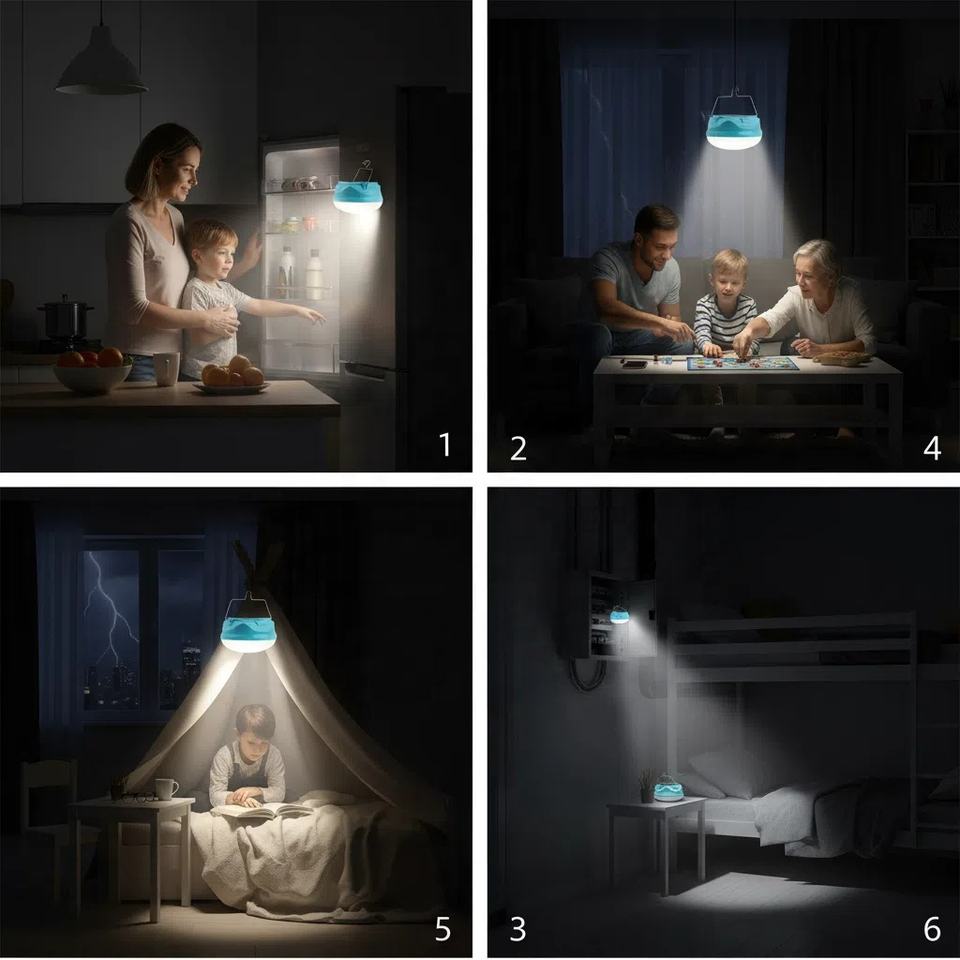 1

2

4

5

3

6