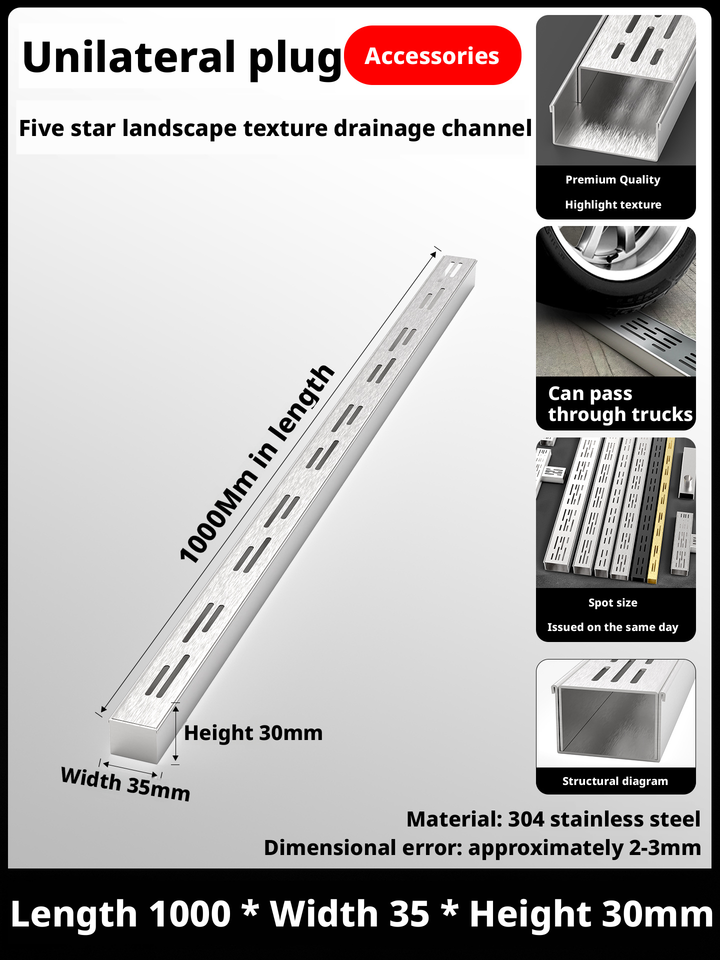 Unilateral plug Accessories

Five star landscape texture drainage channel

Premium Quality
Highlight texture

Can pass through trucks

Spot size
Issued on the same day

Structural diagram

1000Mm in length

Height 30mm

Width 35mm

Material: 304 stainless steel
Dimensional error: approximately 2-3mm

Length 1000 * Width 35 * Height 30mm