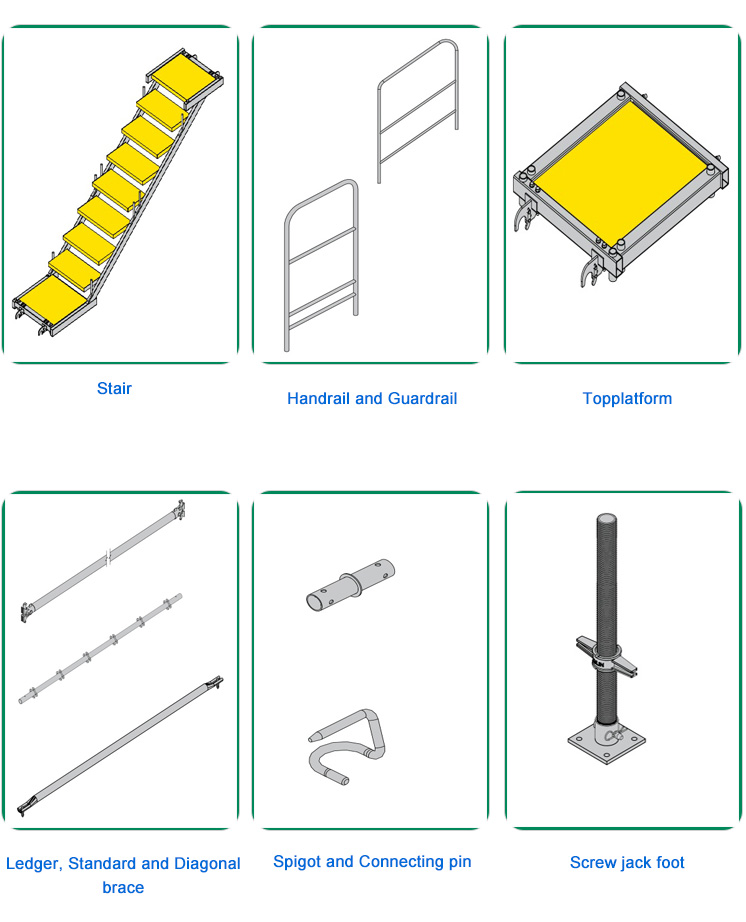 Stair

Handrail and Guardrail

Topplatform

Ledger, Standard and Diagonal brace

Spigot and Connecting pin

Screw jack foot