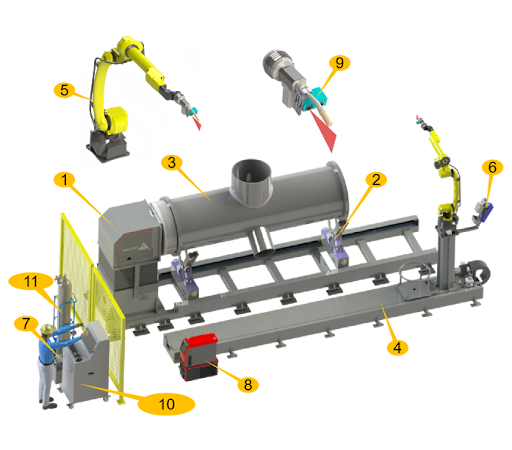 5
9
3
1
2
6
11
7
4
8
10