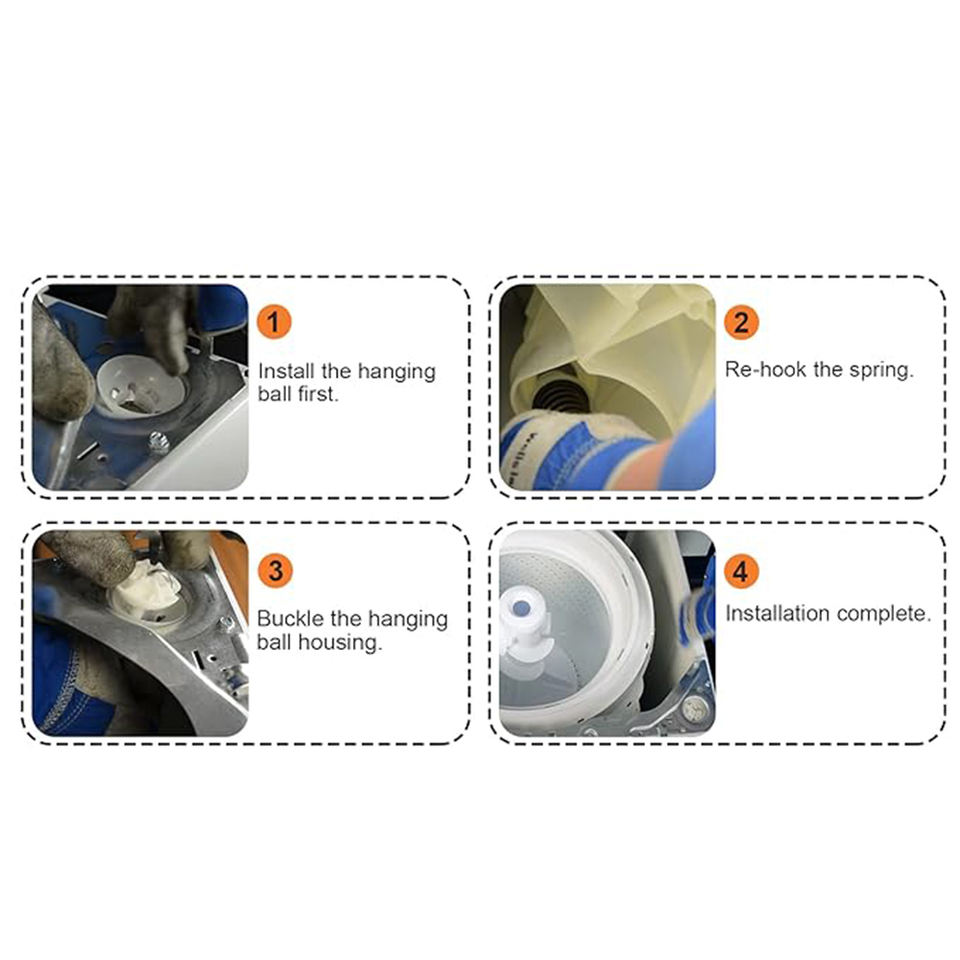 1
Install the hanging ball first.

2
Re-hook the spring.

3
Buckle the hanging ball housing.

4
Installation complete.