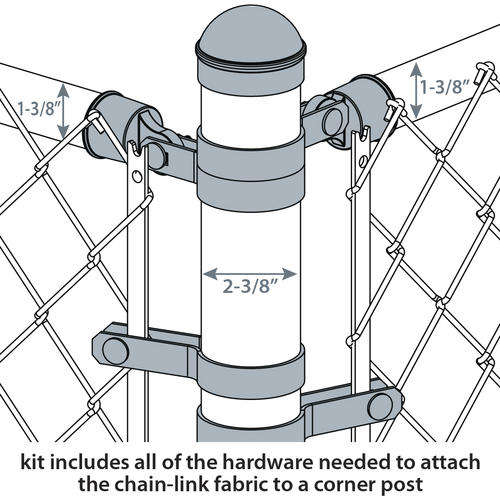 1-3/8"

1-3/8"

2-3/8"

kit includes all of the hardware needed to attach the chain-link fabric to a corner post