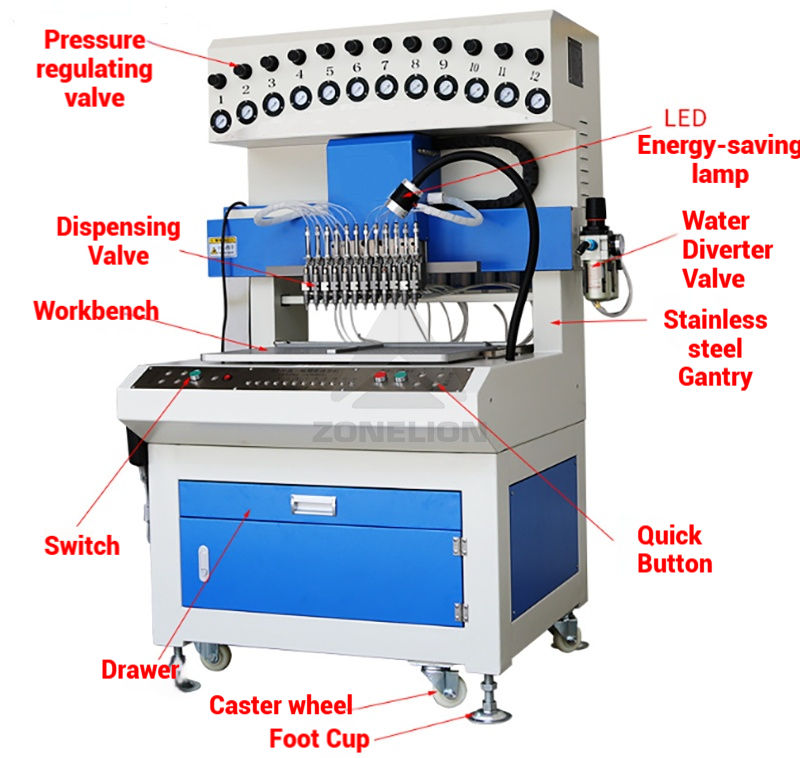 Pressure regulating valve

1 2 3 4 5 6 7 8 9 10 11 12

LED Energy-saving lamp

Dispensing Valve

Water Diverter Valve

Workbench

Stainless steel Gantry

ZONELION

Switch

Quick Button

Drawer

Caster wheel

Foot Cup