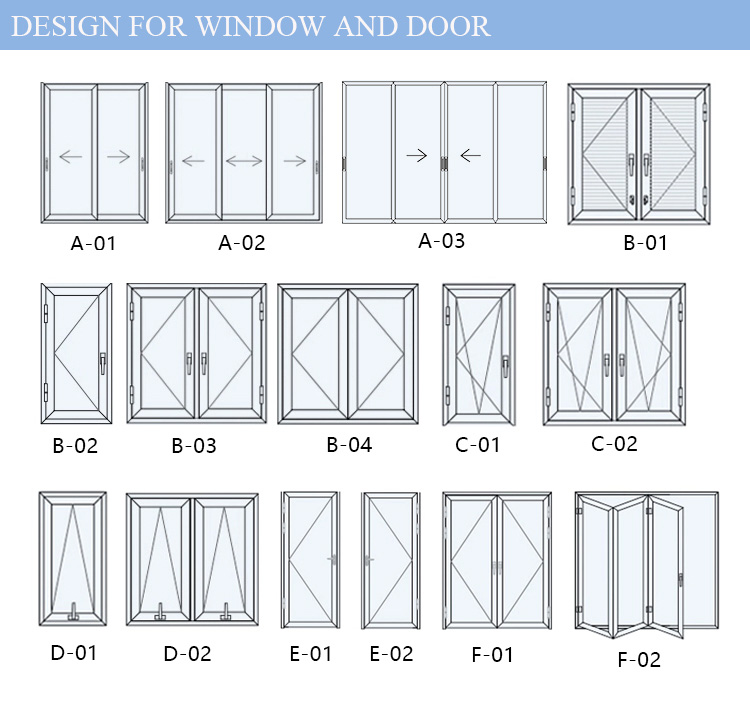 DESIGN FOR WINDOW AND DOOR

A-01
A-02
A-03
B-01

B-02
B-03
B-04
C-01
C-02

D-01
D-02
E-01
E-02
F-01
F-02