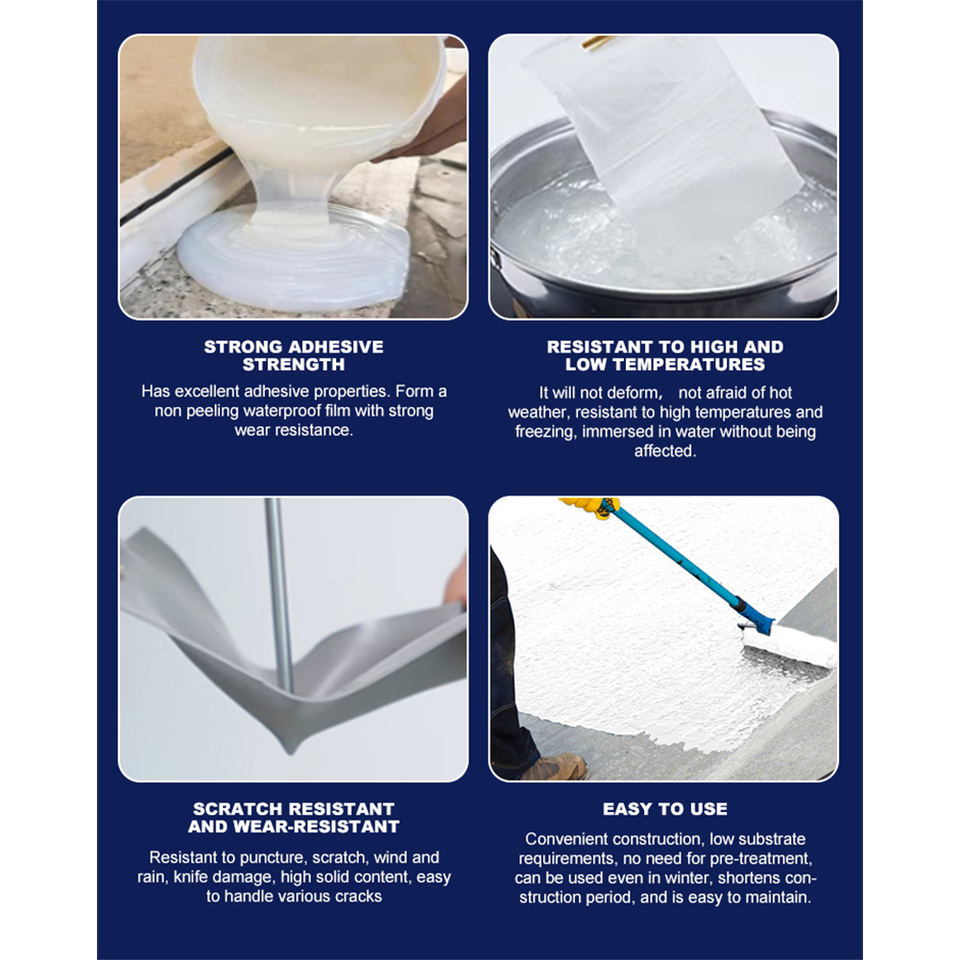 STRONG ADHESIVE STRENGTH

Has excellent adhesive properties. Form a non peeling waterproof film with strong wear resistance.

RESISTANT TO HIGH AND LOW TEMPERATURES

It will not deform， not afraid of hot weather, resistant to high temperatures and freezing, immersed in water without being affected.

SCRATCH RESISTANT AND WEAR-RESISTANT

Resistant to puncture, scratch, wind and rain, knife damage, high solid content, easy to handle various cracks

EASY TO USE

Convenient construction, low substrate requirements, no need for pre-treatment, can be used even in winter, shortens construction period, and is easy to maintain.