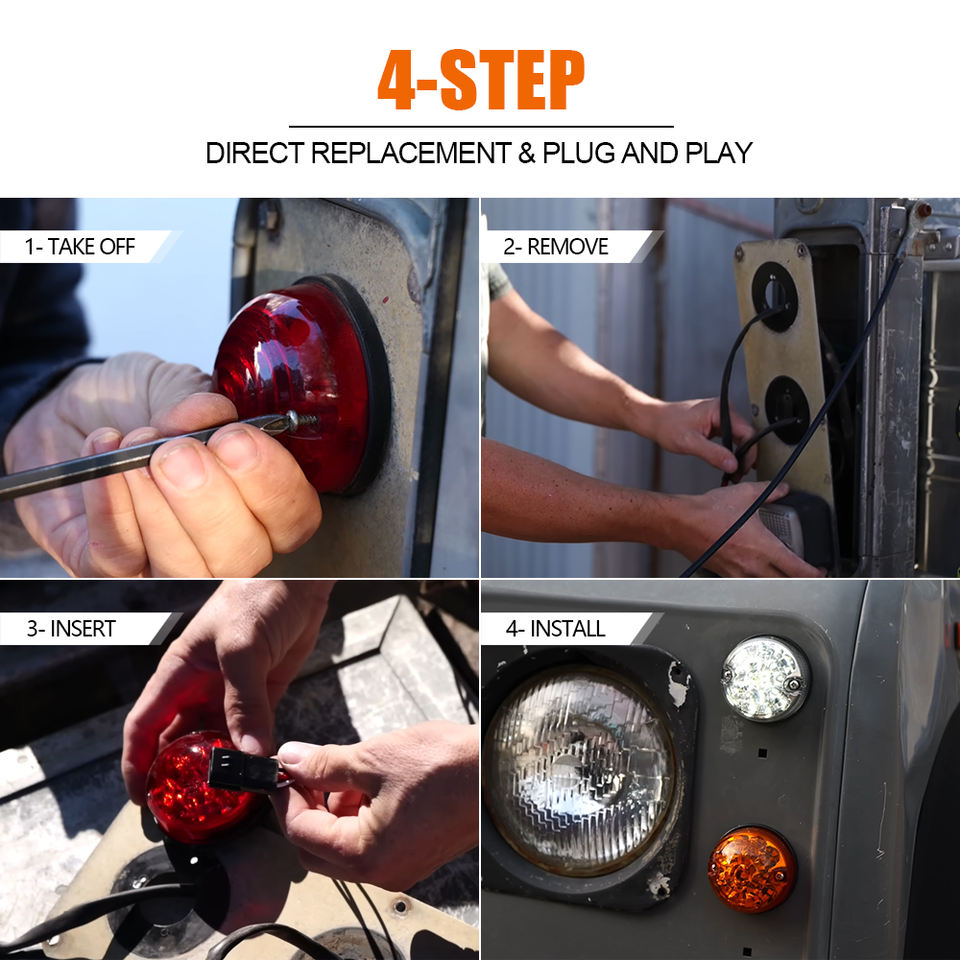 4-STEP

DIRECT REPLACEMENT & PLUG AND PLAY

1- TAKE OFF

2- REMOVE

3- INSERT

4- INSTALL