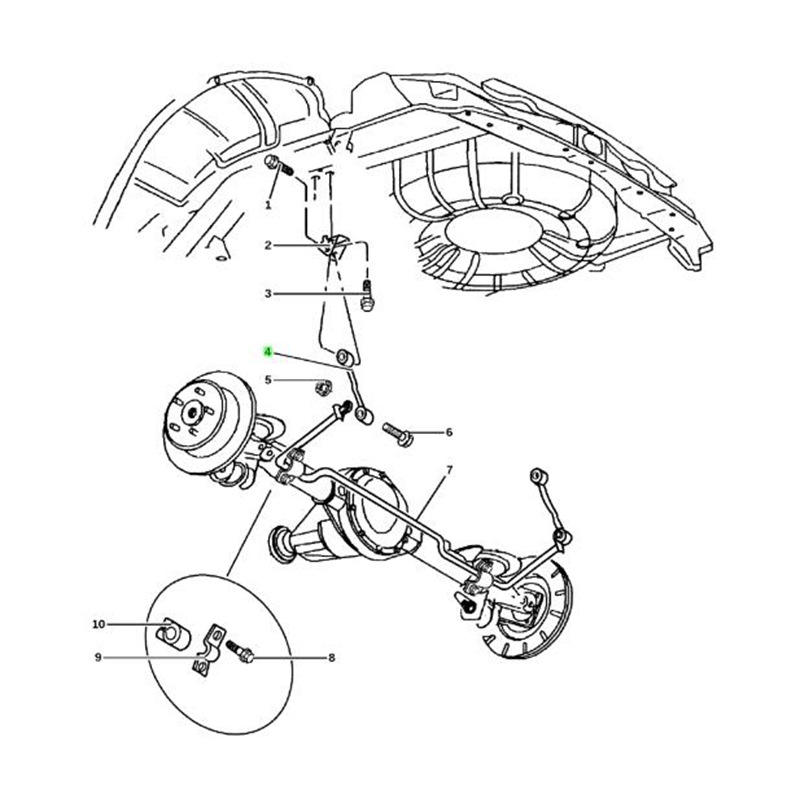 1
2
3
4
5
6
7
10
9
8