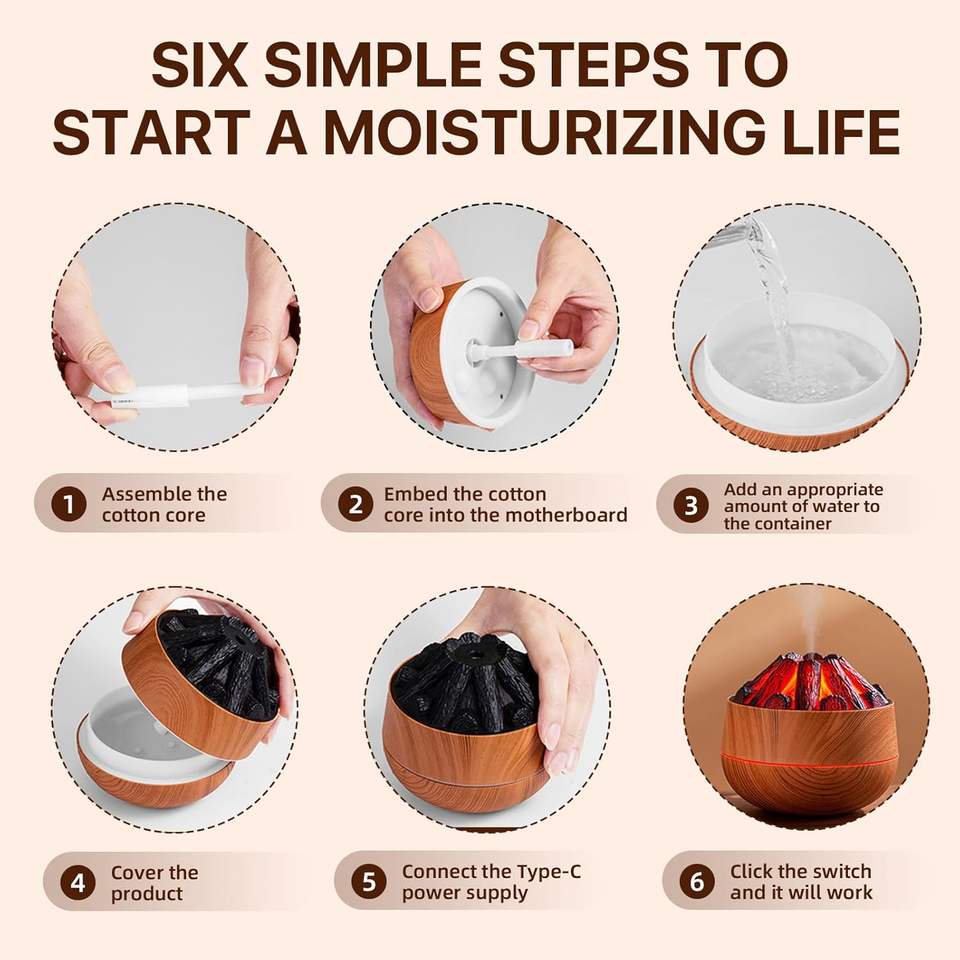 SIX SIMPLE STEPS TO START A MOISTURIZING LIFE

1 Assemble the cotton core

2 Embed the cotton core into the motherboard

3 Add an appropriate amount of water to the container

4 Cover the product

5 Connect the Type-C power supply

6 Click the switch and it will work