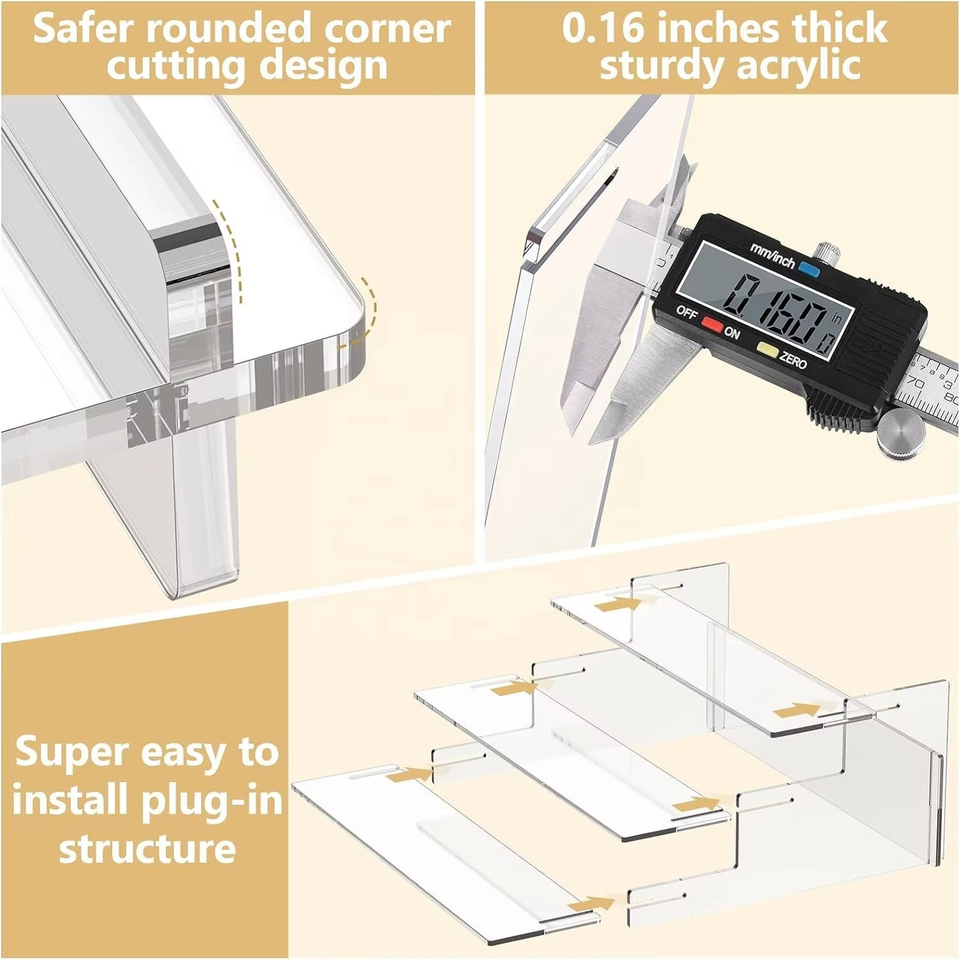 Safer rounded corner cutting design

0.16 inches thick sturdy acrylic

mm/inch

0.160 in

OFF ON ZERO

70 80

Super easy to install plug-in structure