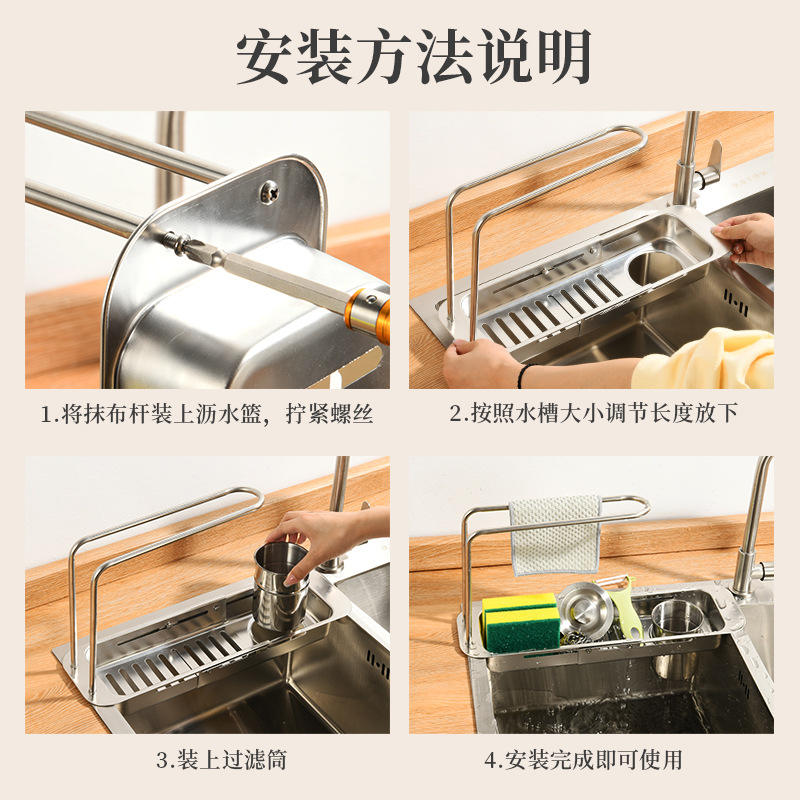 安装方法说明

1.将抹布杆装上沥水篮，拧紧螺丝

2.按照水槽大小调节长度放下

3.装上过滤筒

4.安装完成即可使用