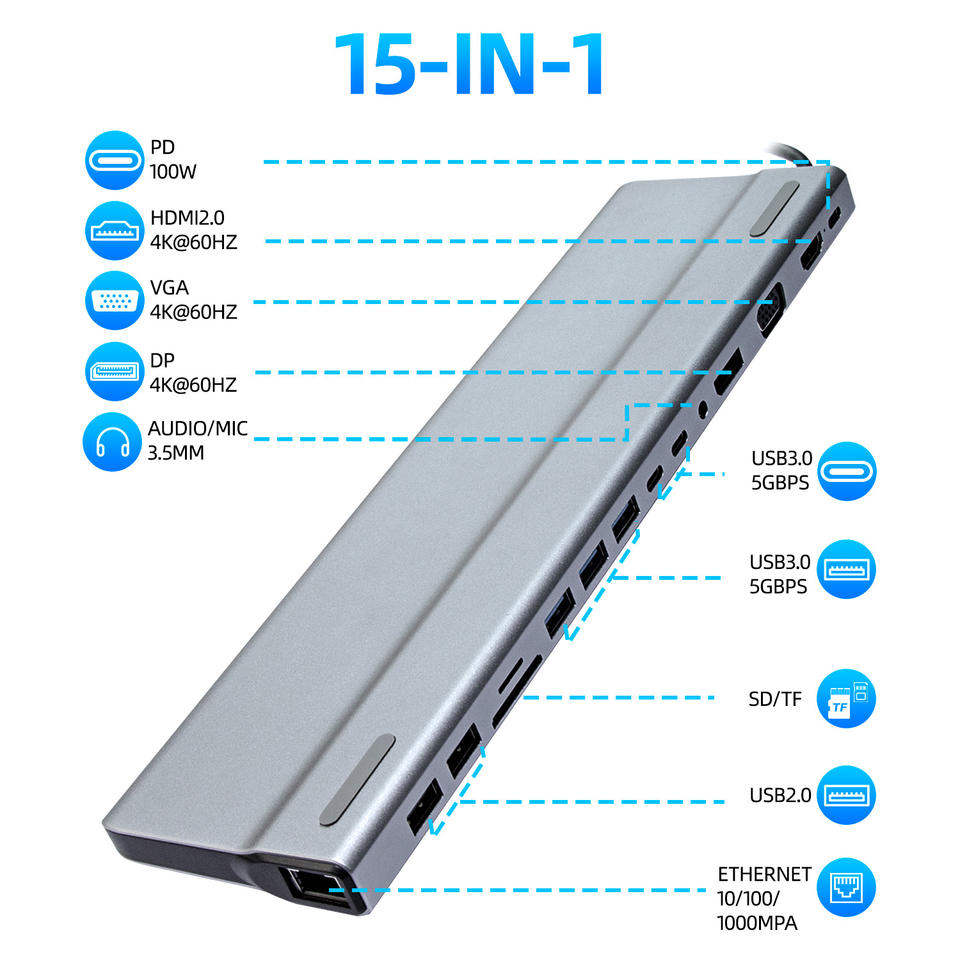 15-IN-1

PD
100W

HDMI2.0
4K@60HZ

VGA
4K@60HZ

DP
4K@60HZ

AUDIO/MIC
3.5MM

USB3.0
5GBPS

USB3.0
5GBPS

SD/TF

TF

USB2.0

ETHERNET
10/100/
1000MPA