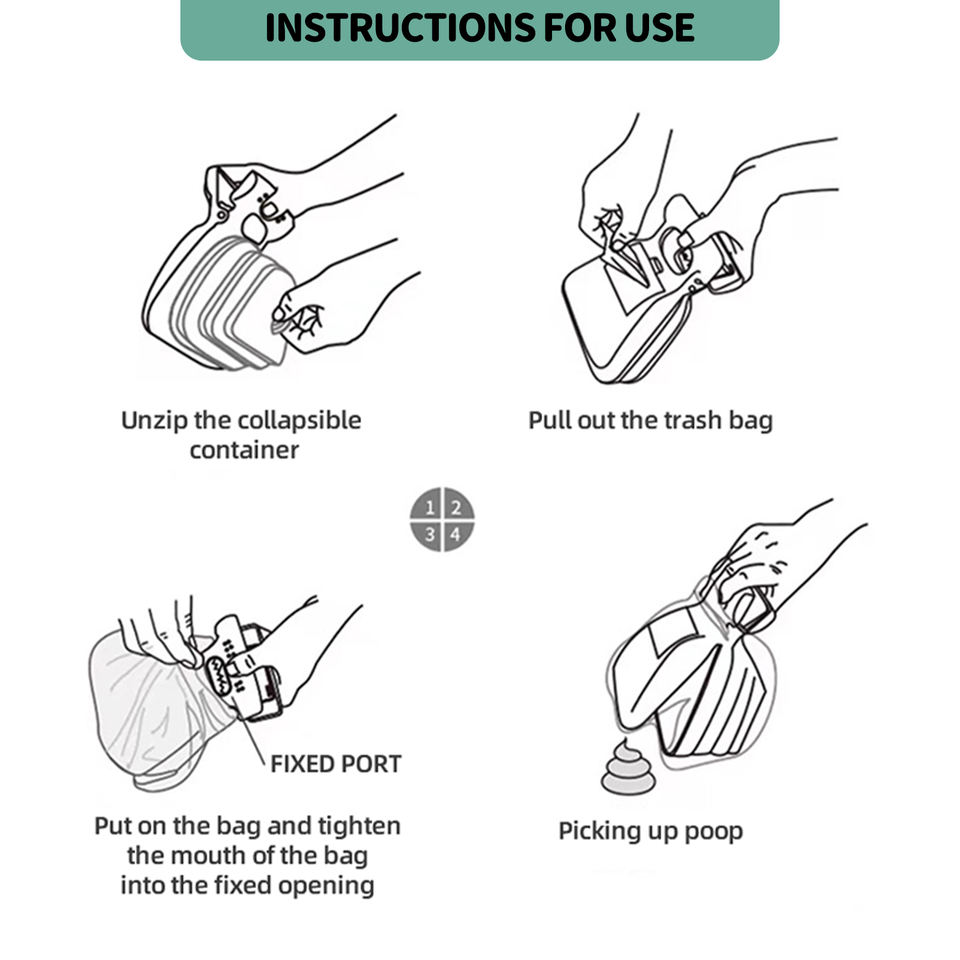 INSTRUCTIONS FOR USE

Unzip the collapsible container

Pull out the trash bag

1 2
3 4

FIXED PORT

Put on the bag and tighten the mouth of the bag into the fixed opening

Picking up poop