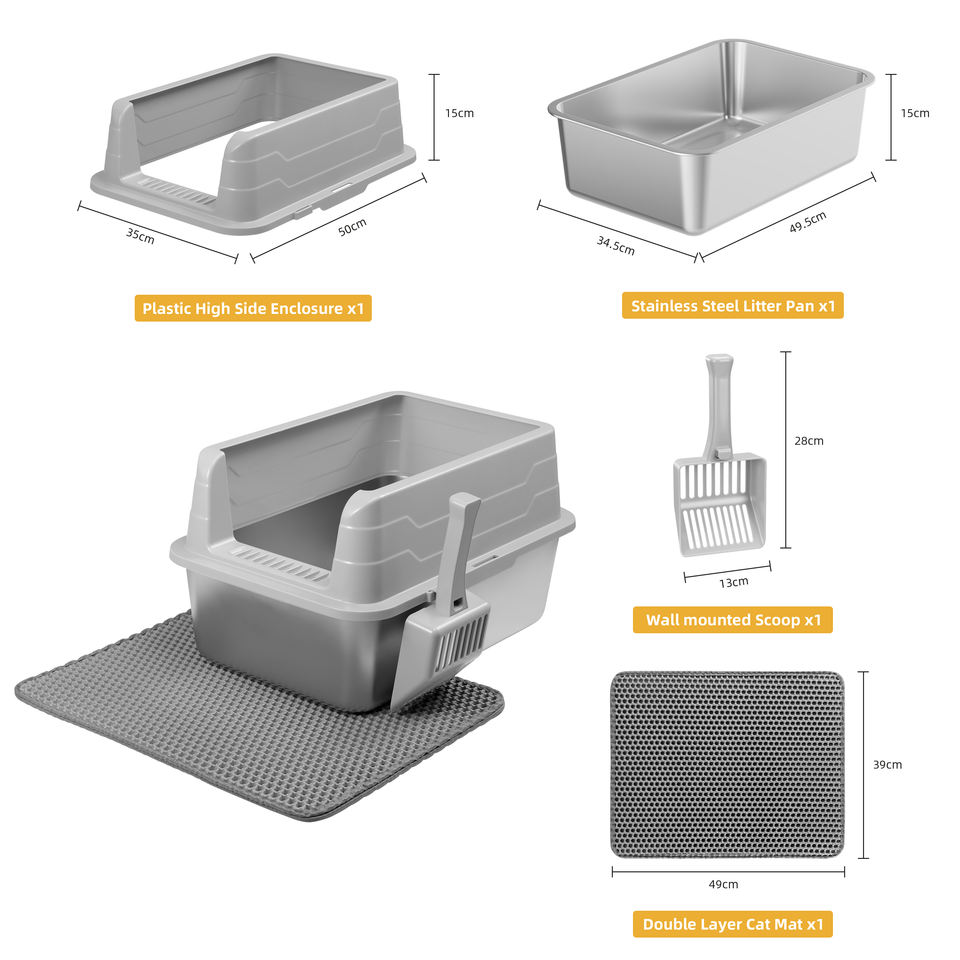 15cm
35cm
50cm
Plastic High Side Enclosure x1

15cm
34.5cm
49.5cm
Stainless Steel Litter Pan x1

28cm
13cm
Wall mounted Scoop x1

39cm
49cm
Double Layer Cat Mat x1