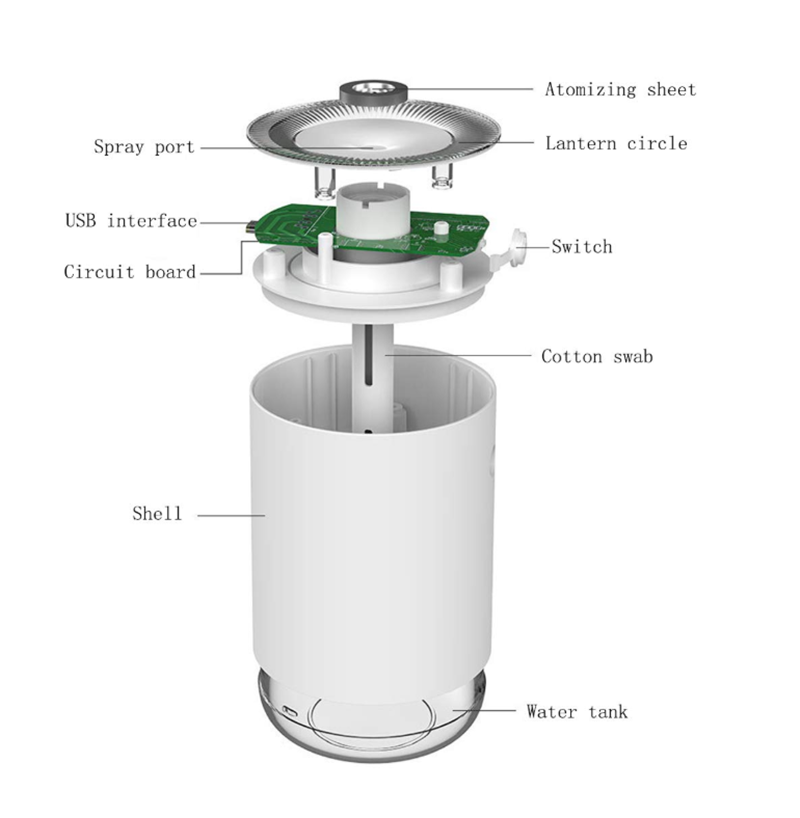 Atomizing sheet
Spray port
Lantern circle
USB interface
Switch
Circuit board
Cotton swab
Shell
Water tank