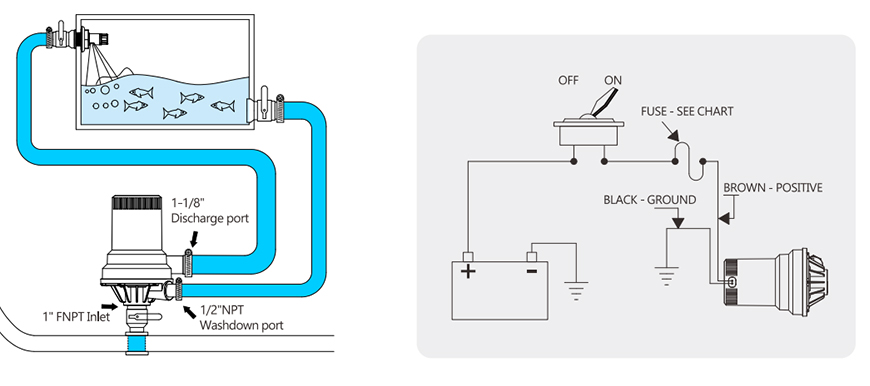 1-1/8"
Discharge port

1" FNPT Inlet

1/2"NPT
Washdown port

OFF
ON

FUSE - SEE CHART

BROWN - POSITIVE

BLACK - GROUND

+
-