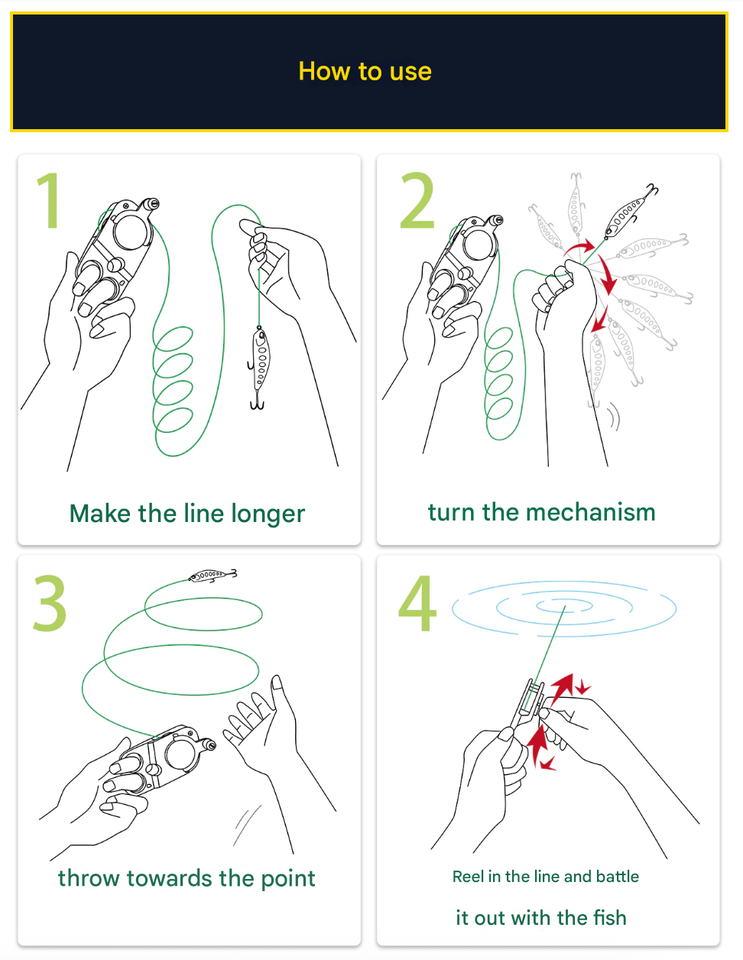 How to use

1

Make the line longer

2

turn the mechanism

3

throw towards the point

4

Reel in the line and battle

it out with the fish