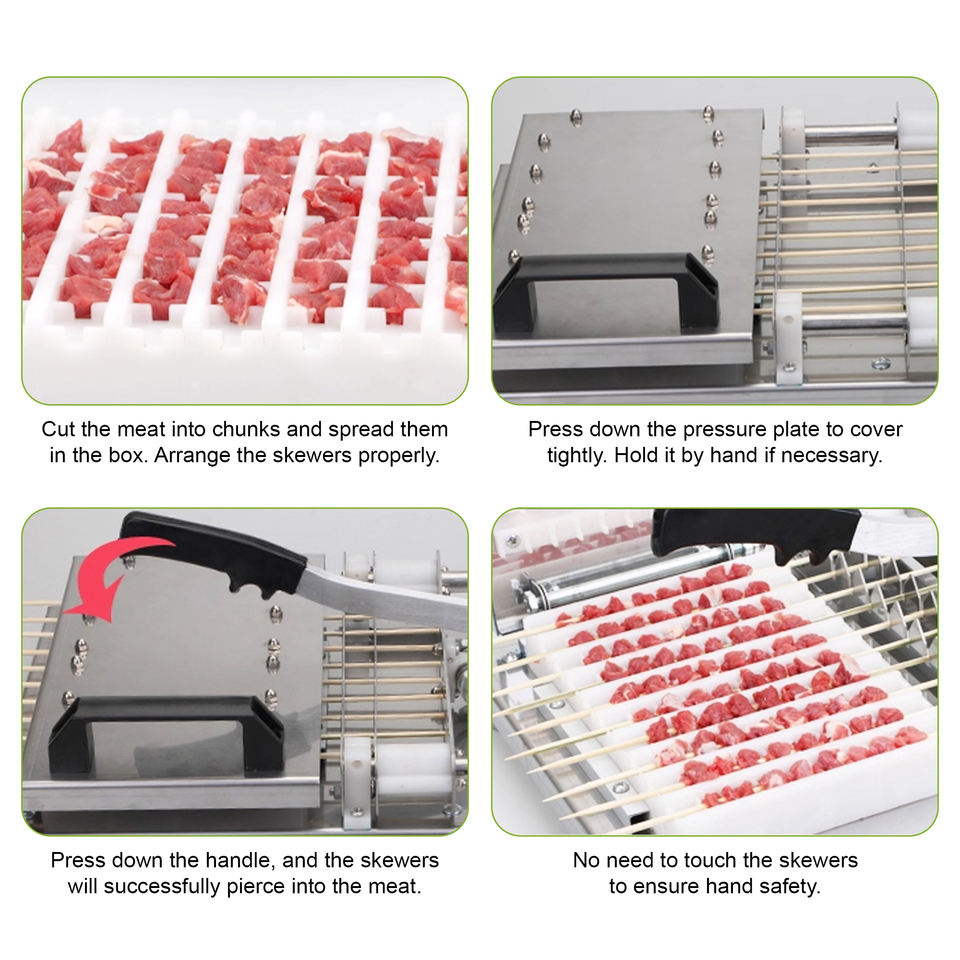 Cut the meat into chunks and spread them in the box. Arrange the skewers properly.

Press down the pressure plate to cover tightly. Hold it by hand if necessary.

Press down the handle, and the skewers will successfully pierce into the meat.

No need to touch the skewers to ensure hand safety.