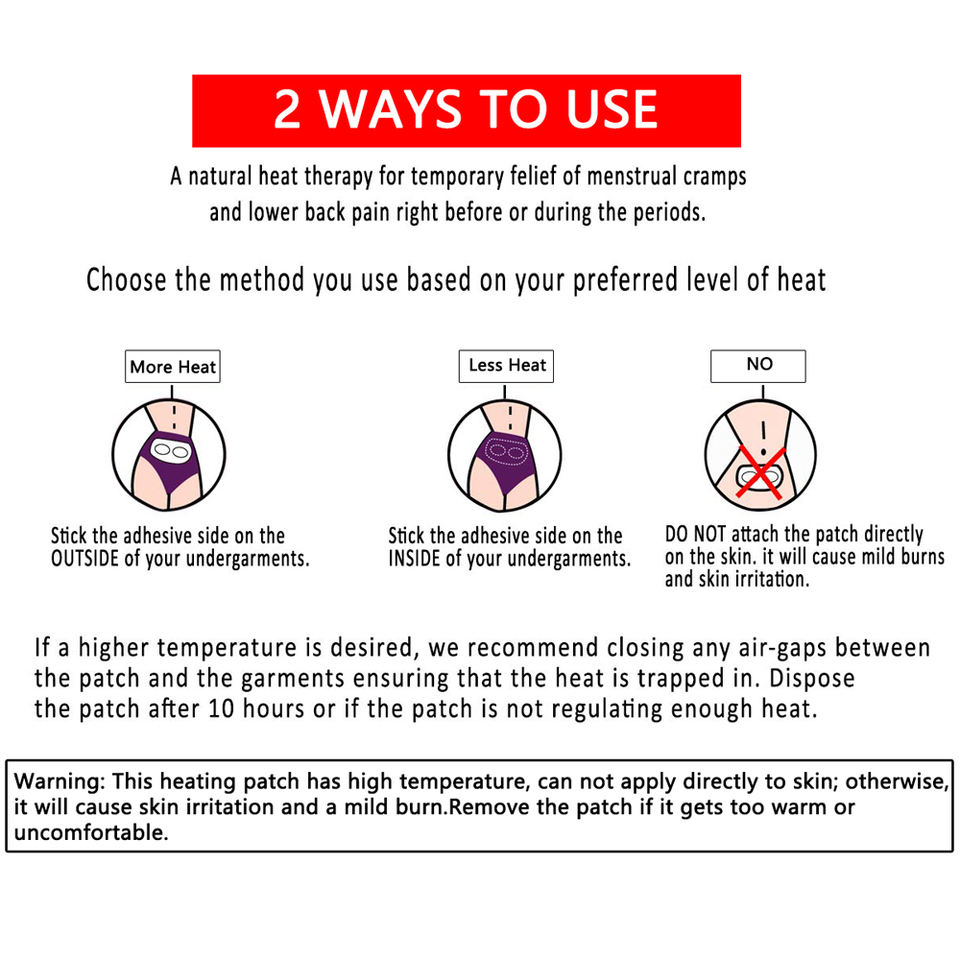 2 WAYS TO USE

A natural heat therapy for temporary felief of menstrual cramps and lower back pain right before or during the periods.

Choose the method you use based on your preferred level of heat

More Heat

Stick the adhesive side on the OUTSIDE of your undergarments.

Less Heat

Stick the adhesive side on the INSIDE of your undergarments.

NO

DO NOT attach the patch directly on the skin. it will cause mild burns and skin irritation.

If a higher temperature is desired, we recommend closing any air-gaps between the patch and the garments ensuring that the heat is trapped in. Dispose the patch after 10 hours or if the patch is not regulating enough heat.

Warning: This heating patch has high temperature, can not apply directly to skin; otherwise, it will cause skin irritation and a mild burn.Remove the patch if it gets too warm or uncomfortable.