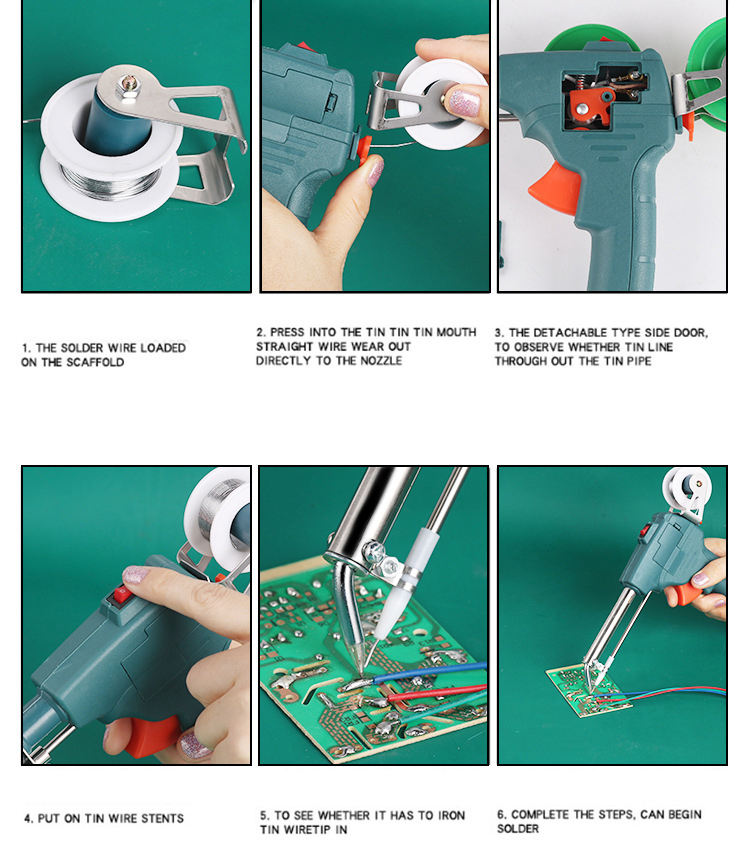 1. THE SOLDER WIRE LOADED ON THE SCAFFOLD

2. PRESS INTO THE TIN TIN TIN MOUTH STRAIGHT WIRE WEAR OUT DIRECTLY TO THE NOZZLE

3. THE DETACHABLE TYPE SIDE DOOR, TO OBSERVE WHETHER TIN LINE THROUGH OUT THE TIN PIPE

4. PUT ON TIN WIRE STENTS

5. TO SEE WHETHER IT HAS TO IRON TIN WIRETIP IN

6. COMPLETE THE STEPS, CAN BEGIN SOLDER