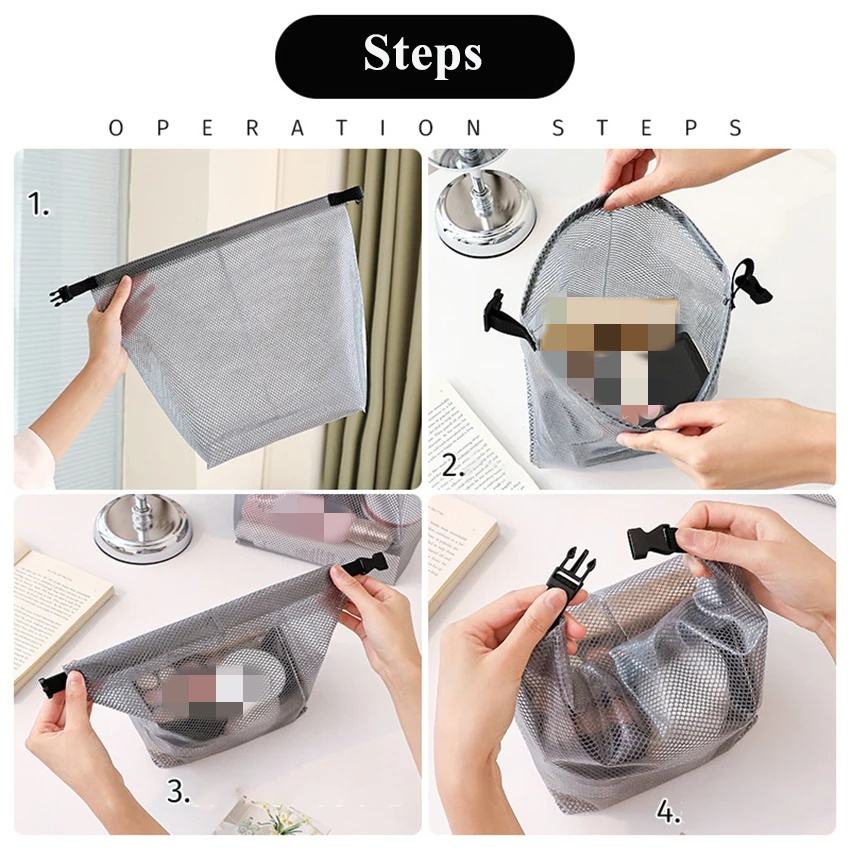 Steps

OPERATION STEPS

1.

2.

3.

4.