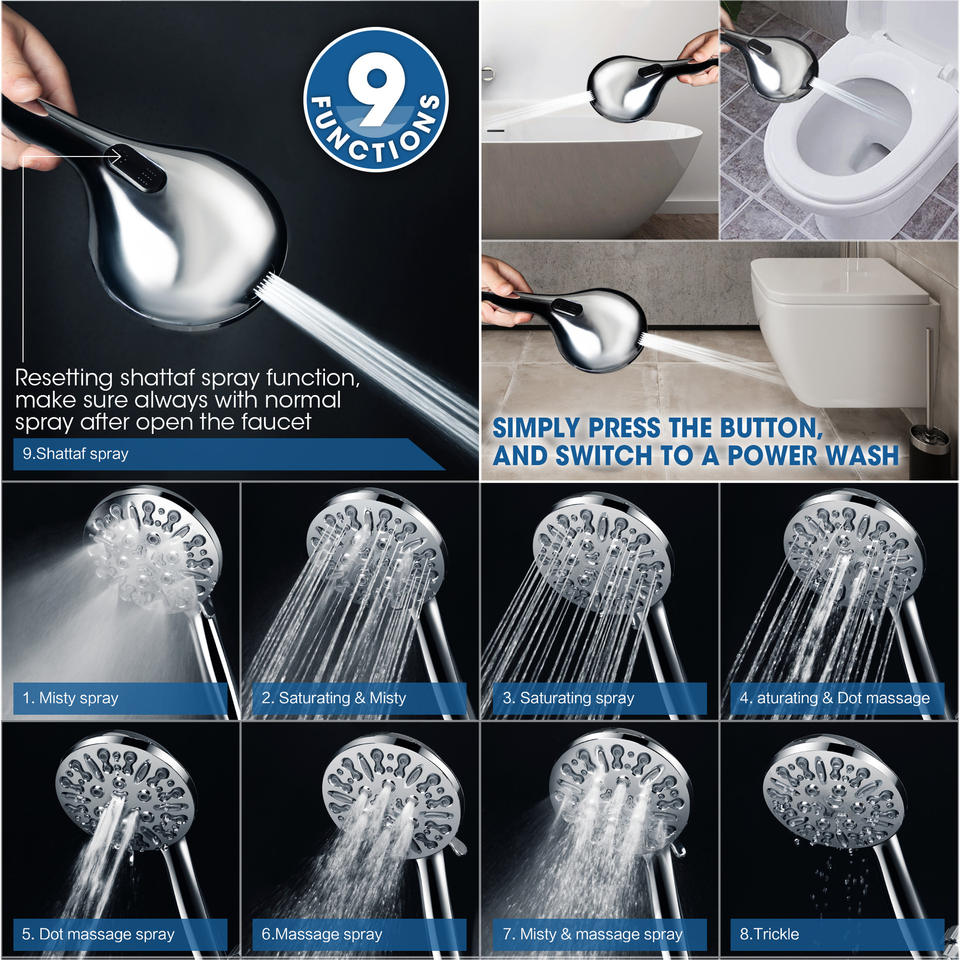 9 FUNCTIONS

Resetting shattaf spray function, make sure always with normal spray after open the faucet

9.Shattaf spray

SIMPLY PRESS THE BUTTON, AND SWITCH TO A POWER WASH

1. Misty spray

2. Saturating & Misty

3. Saturating spray

4. aturating & Dot massage

5. Dot massage spray

6.Massage spray

7. Misty & massage spray

8.Trickle