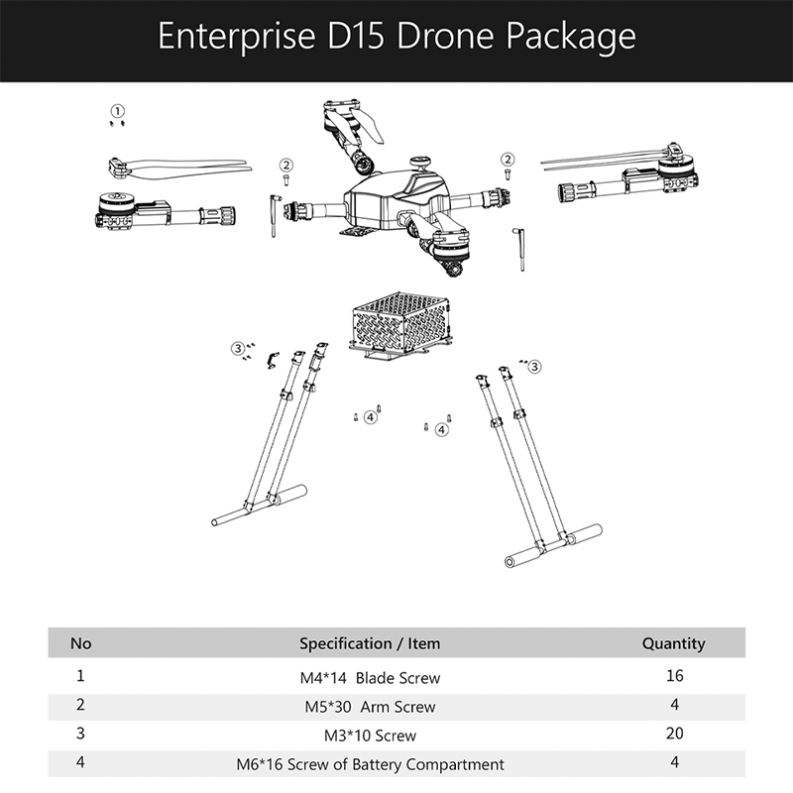 Enterprise D15 Drone Package

①

②

②

③

③

④

④

| No | Specification / Item | Quantity |
|---|---|---|
| 1 | M4*14 Blade Screw | 16 |
| 2 | M5*30 Arm Screw | 4 |
| 3 | M3*10 Screw | 20 |
| 4 | M6*16 Screw of Battery Compartment | 4 |