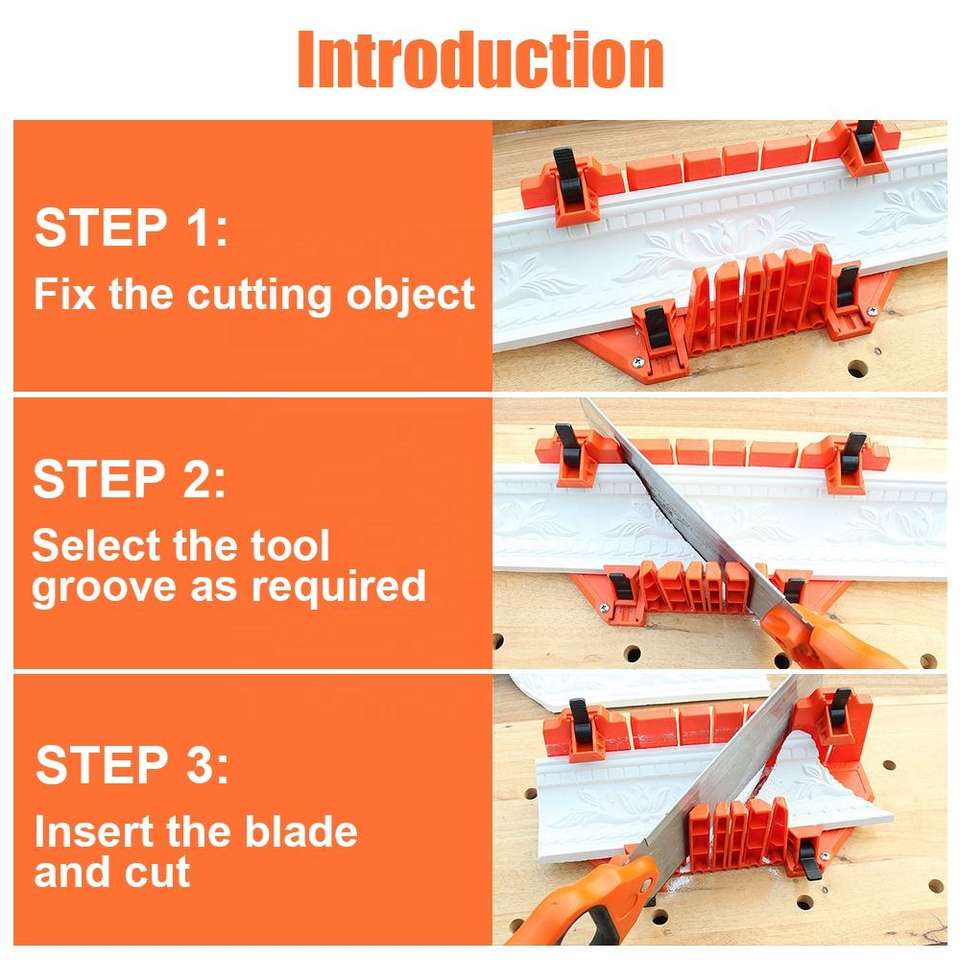 Introduction

STEP 1:
Fix the cutting object

STEP 2:
Select the tool groove as required

STEP 3:
Insert the blade and cut