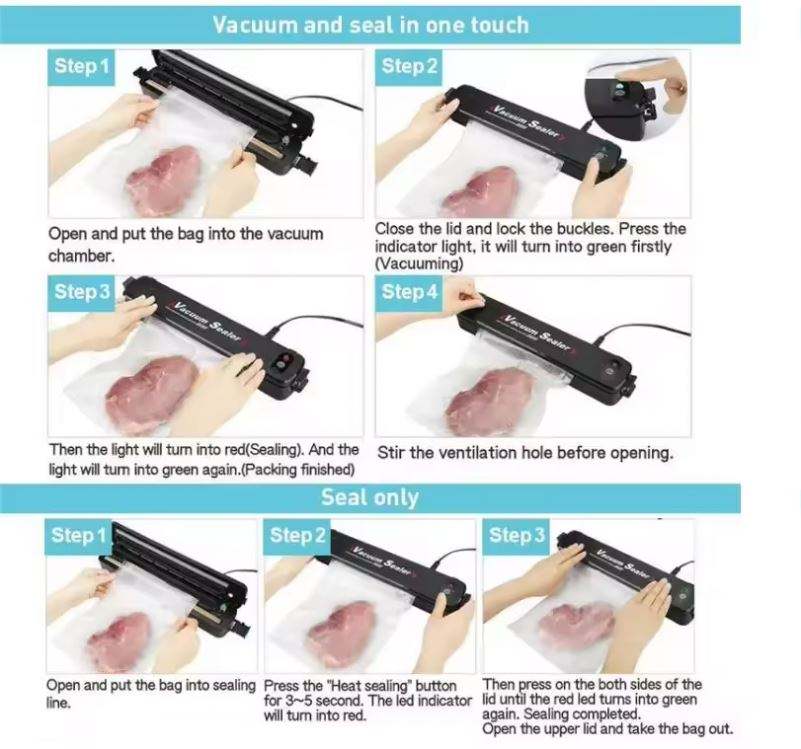 Vacuum and seal in one touch

Step 1

Open and put the bag into the vacuum chamber.

Step 2

Vacuum Sealer

Close the lid and lock the buckles. Press the indicator light, it will turn into green firstly (Vacuuming)

Step 3

Vacuum Sealer

Then the light will turn into red(Sealing). And the light will turn into green again.(Packing finished)

Step 4

Vacuum Sealer

Stir the ventilation hole before opening.

Seal only

Step 1

Open and put the bag into sealing line.

Step 2

Vacuum Sealer

Press the "Heat sealing" button for 3~5 second. The led indicator will turn into red.

Step 3

Vacuum Sealer

Then press on the both sides of the lid until the red led turns into green again. Sealing completed.
Open the upper lid and take the bag out.