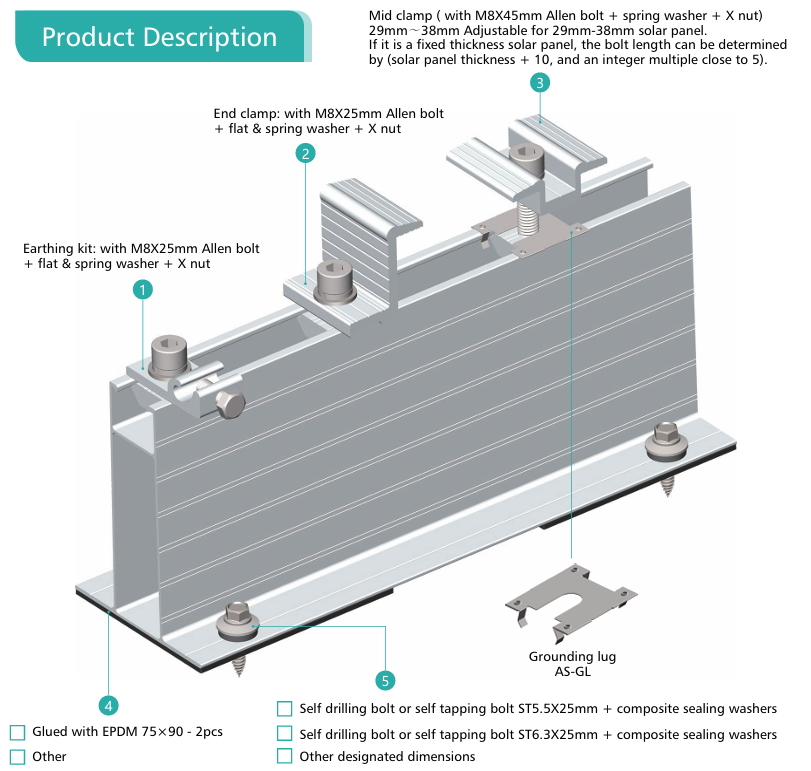 Product Description

Mid clamp ( with M8X45mm Allen bolt + spring washer + X nut)
29mm～38mm Adjustable for 29mm-38mm solar panel.
If it is a fixed thickness solar panel, the bolt length can be determined by (solar panel thickness + 10, and an integer multiple close to 5).

3

End clamp: with M8X25mm Allen bolt + flat & spring washer + X nut

2

Earthing kit: with M8X25mm Allen bolt + flat & spring washer + X nut

1

Grounding lug
AS-GL

5

4

☐ Glued with EPDM 75×90 - 2pcs
☐ Other

☐ Self drilling bolt or self tapping bolt ST5.5X25mm + composite sealing washers
☐ Self drilling bolt or self tapping bolt ST6.3X25mm + composite sealing washers
☐ Other designated dimensions