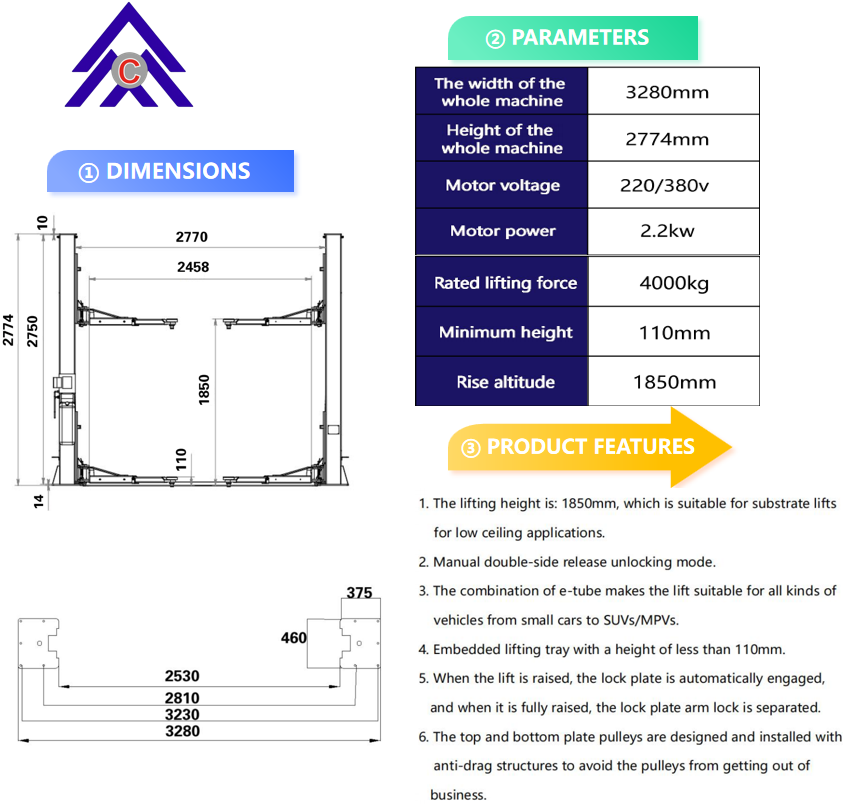 C

① DIMENSIONS

10
2770
2458
2774
2750
1850
110
14

375
460
2530
2810
3230
3280

② PARAMETERS

| The width of the whole machine | 3280mm |
|---|---|
| Height of the whole machine | 2774mm |
| Motor voltage | 220/380v |
| Motor power | 2.2kw |
| Rated lifting force | 4000kg |
| Minimum height | 110mm |
| Rise altitude | 1850mm |

③ PRODUCT FEATURES

1. The lifting height is: 1850mm, which is suitable for substrate lifts for low ceiling applications.

2. Manual double-side release unlocking mode.

3. The combination of e-tube makes the lift suitable for all kinds of vehicles from small cars to SUVs/MPVs.

4. Embedded lifting tray with a height of less than 110mm.

5. When the lift is raised, the lock plate is automatically engaged, and when it is fully raised, the lock plate arm lock is separated.

6. The top and bottom plate pulleys are designed and installed with anti-drag structures to avoid the pulleys from getting out of business.