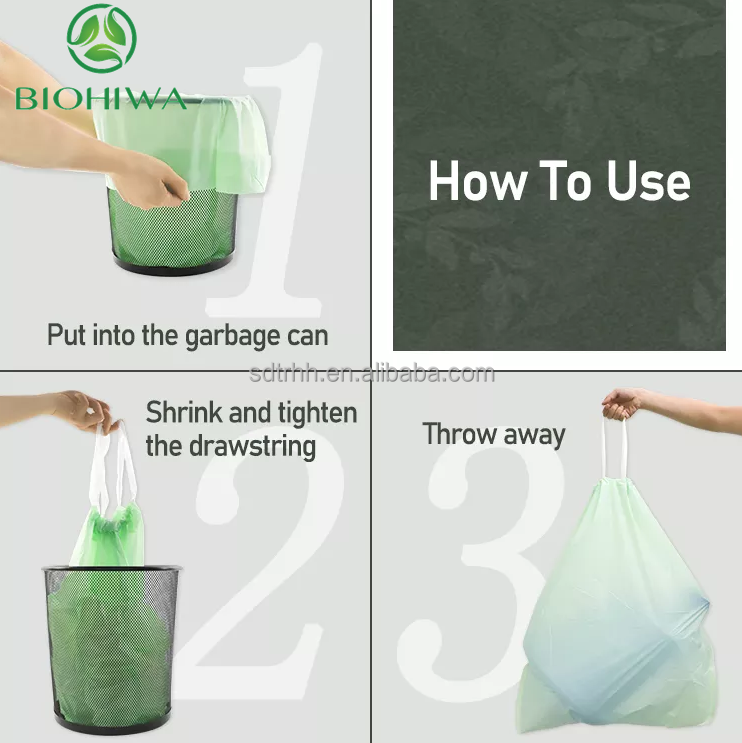 BIOHIWA

1

Put into the garbage can

How To Use

sdtrhh.en.alibaba.com

Shrink and tighten the drawstring

2

Throw away

3