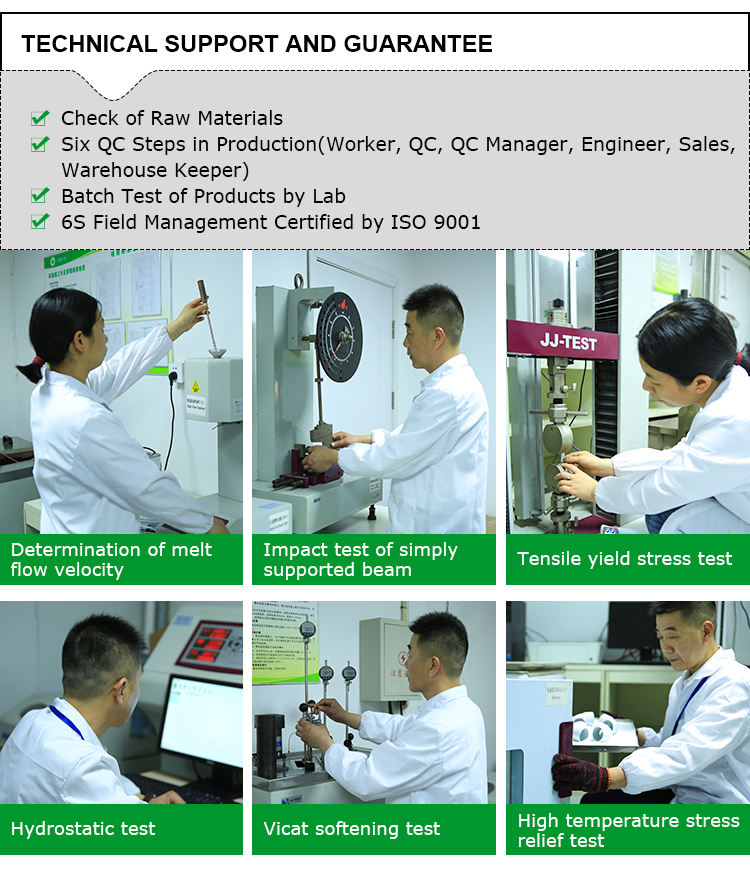 TECHNICAL SUPPORT AND GUARANTEE

Check of Raw Materials
Six QC Steps in Production(Worker, QC, QC Manager, Engineer, Sales, Warehouse Keeper)
Batch Test of Products by Lab
6S Field Management Certified by ISO 9001

JJ-TEST

Determination of melt flow velocity

Impact test of simply supported beam

Tensile yield stress test

Hydrostatic test

Vicat softening test

High temperature stress relief test