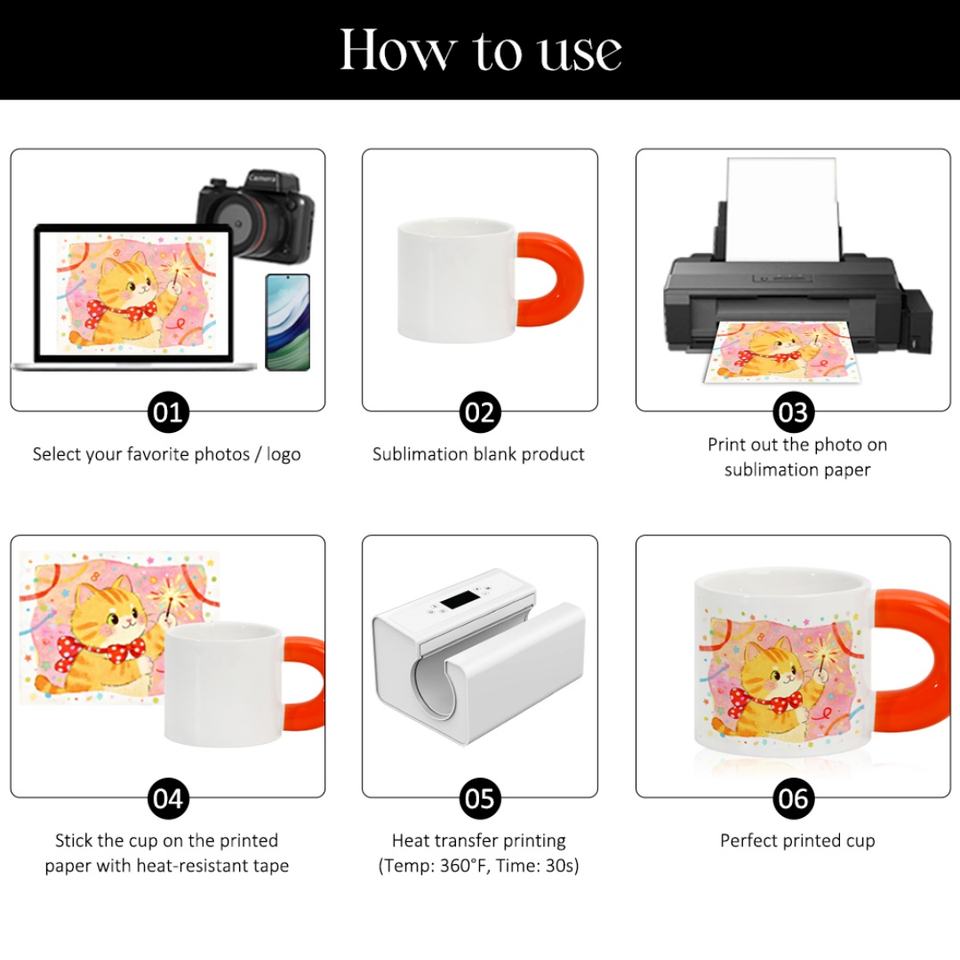 How to use

Camera

01
Select your favorite photos / logo

02
Sublimation blank product

03
Print out the photo on sublimation paper

04
Stick the cup on the printed paper with heat-resistant tape

05
Heat transfer printing (Temp: 360°F, Time: 30s)

06
Perfect printed cup